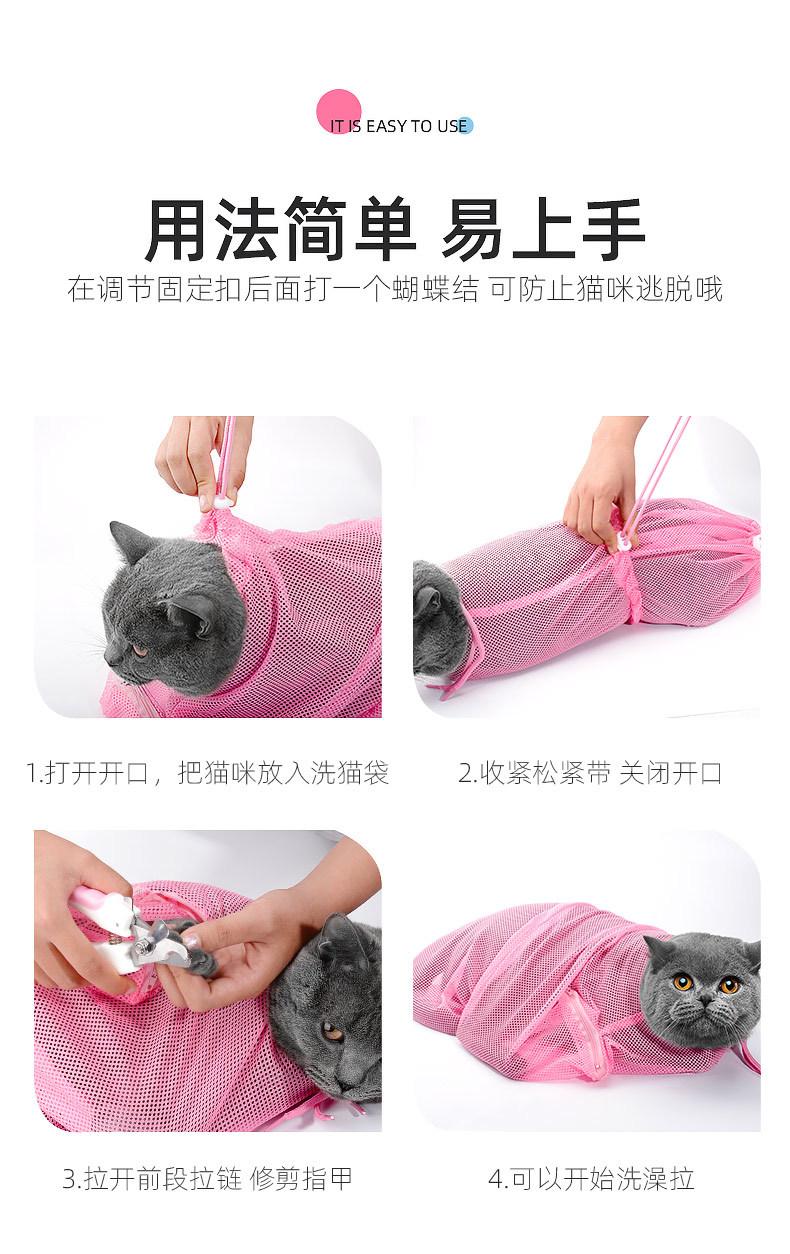 IT IS EASY TO USE

用法简单 易上手

在调节固定扣后面打一个蝴蝶结 可防止猫咪逃脱哦

1.打开开口，把猫咪放入洗猫袋

2.收紧松紧带 关闭开口

3.拉开前段拉链 修剪指甲

4.可以开始洗澡拉