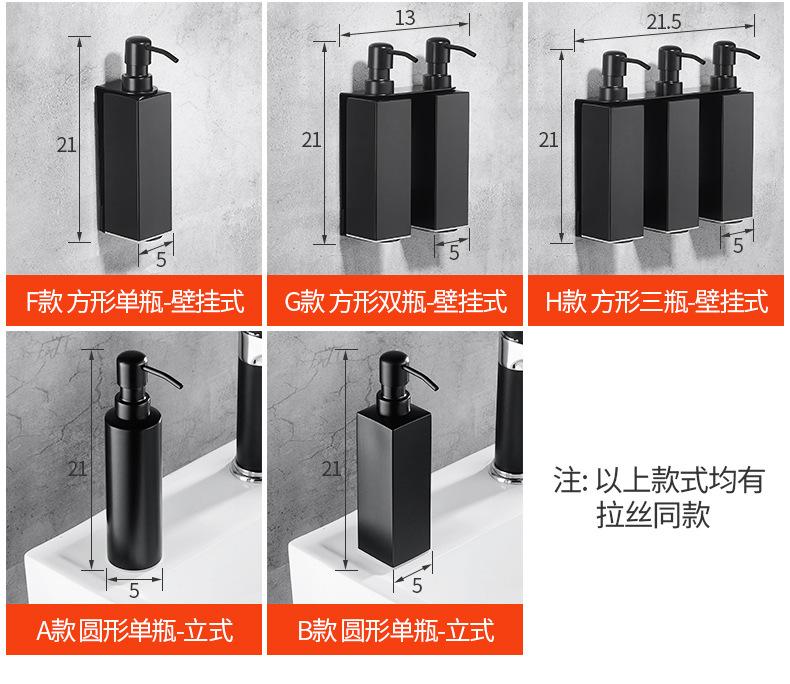 21

5

F款 方形单瓶-壁挂式

13

21

5

G款 方形双瓶-壁挂式

21.5

21

5

H款 方形三瓶-壁挂式

21

5

A款 圆形单瓶-立式

21

5

B款 圆形单瓶-立式

注: 以上款式均有拉丝同款