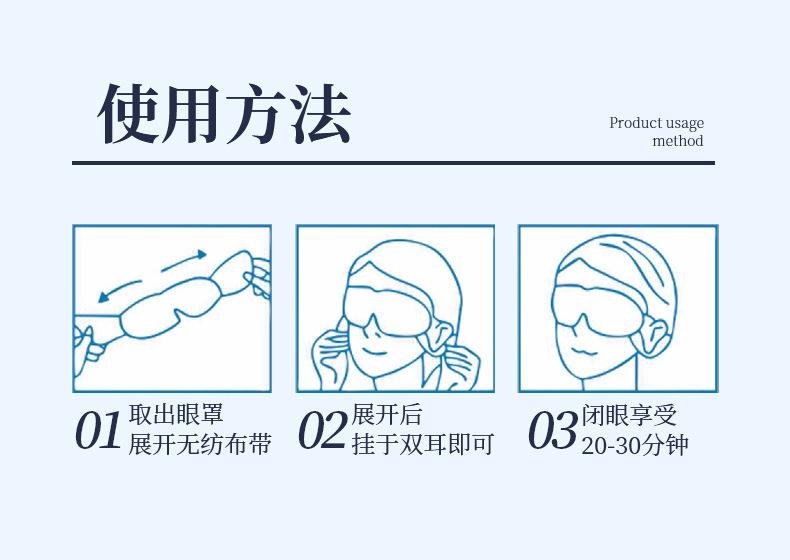 使用方法

Product usage method

01 取出眼罩
展开无纺布带

02 展开后
挂于双耳即可

03 闭眼享受
20-30分钟