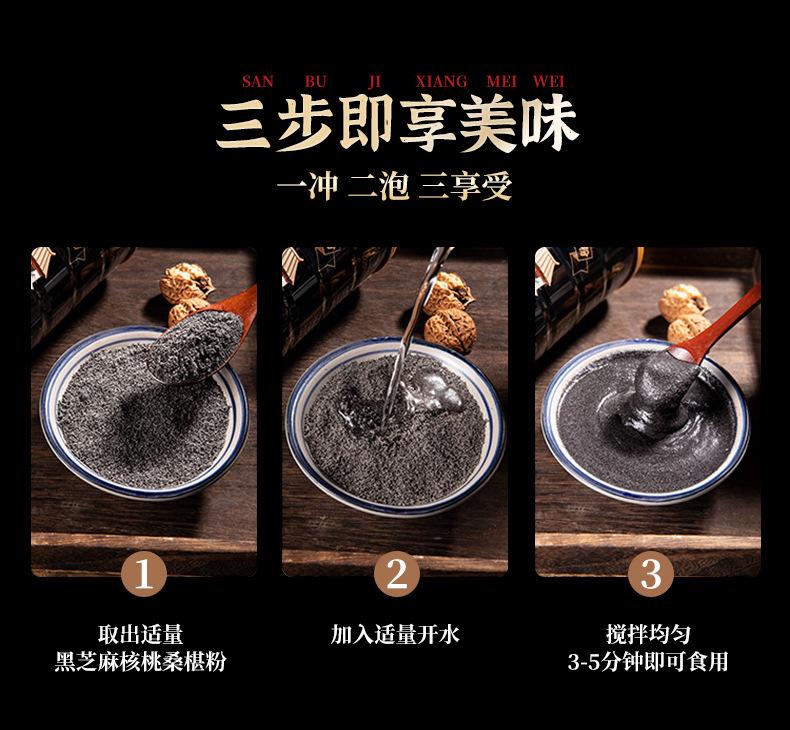 SAN BU JI XIANG MEI WEI
三步即享美味
一冲 二泡 三享受

1
取出适量
黑芝麻核桃桑椹粉

2
加入适量开水

3
搅拌均匀
3-5分钟即可食用