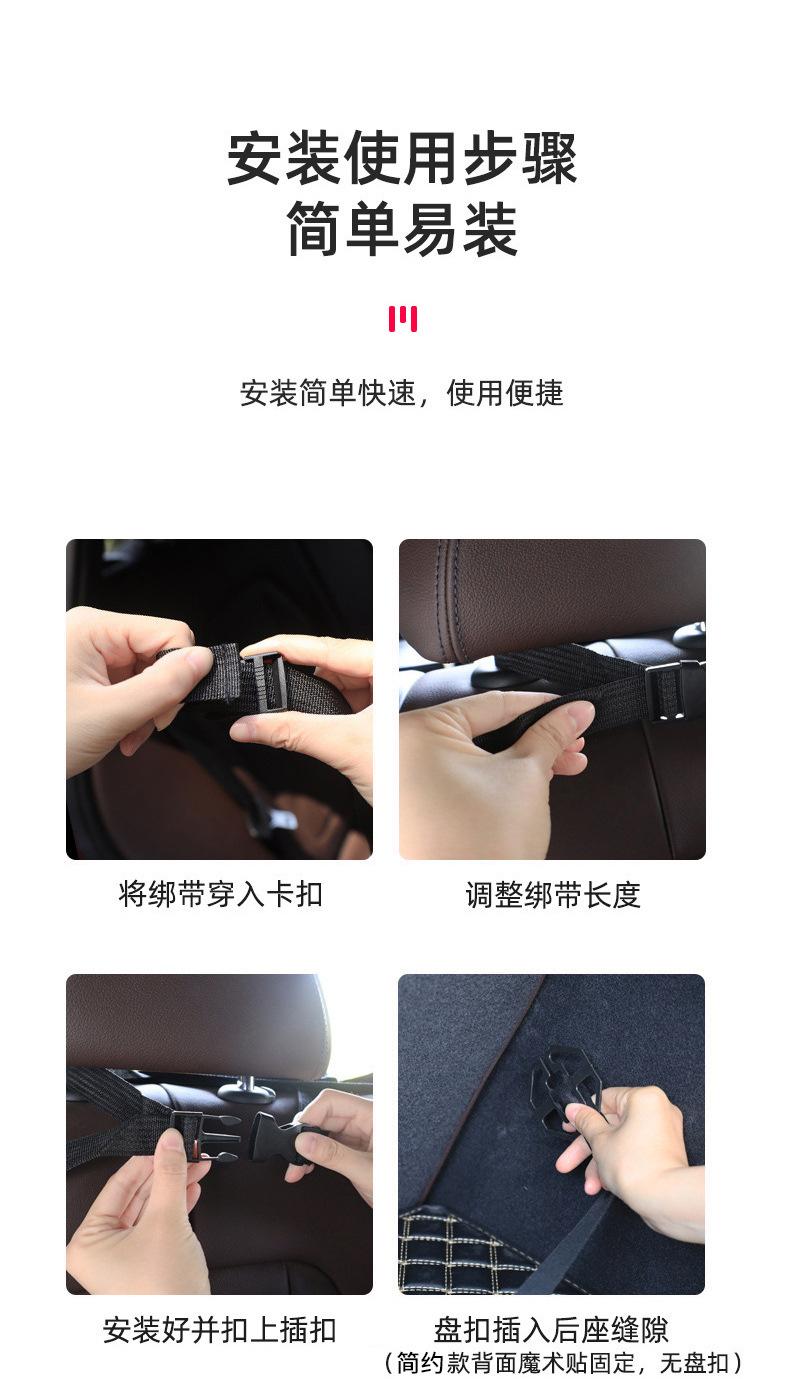 安装使用步骤
简单易装

安装简单快速，使用便捷

将绑带穿入卡扣

调整绑带长度

安装好并扣上插扣

盘扣插入后座缝隙
（简约款背面魔术贴固定，无盘扣）