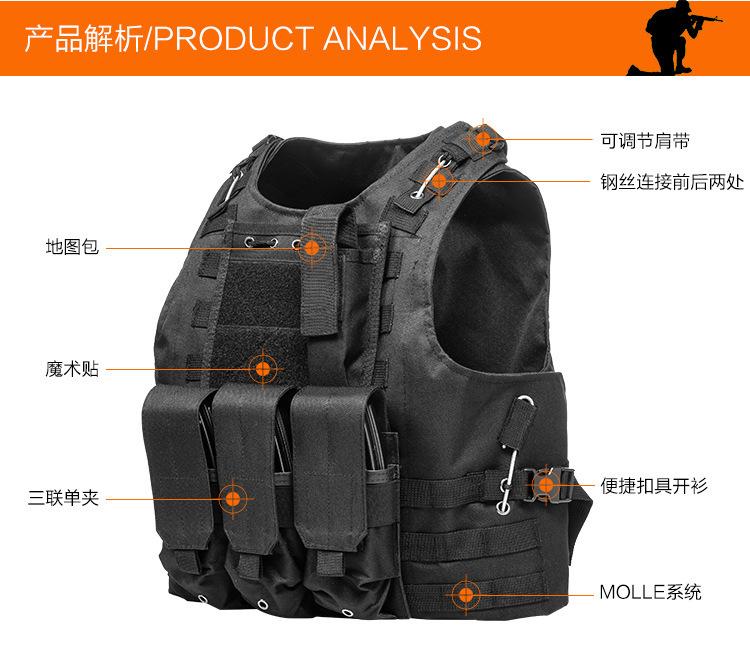 产品解析/PRODUCT ANALYSIS

可调节肩带

钢丝连接前后两处

地图包

魔术贴

三联单夹

便捷扣具开衫

MOLLE系统