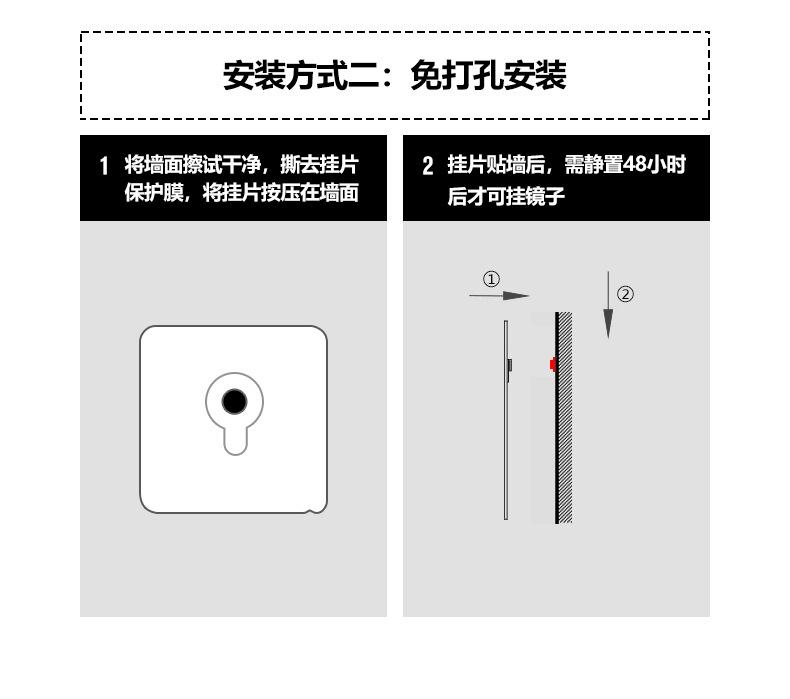 安装方式二：免打孔安装

1 将墙面擦试干净，撕去挂片保护膜，将挂片按压在墙面

2 挂片贴墙后，需静置48小时后才可挂镜子

①

②