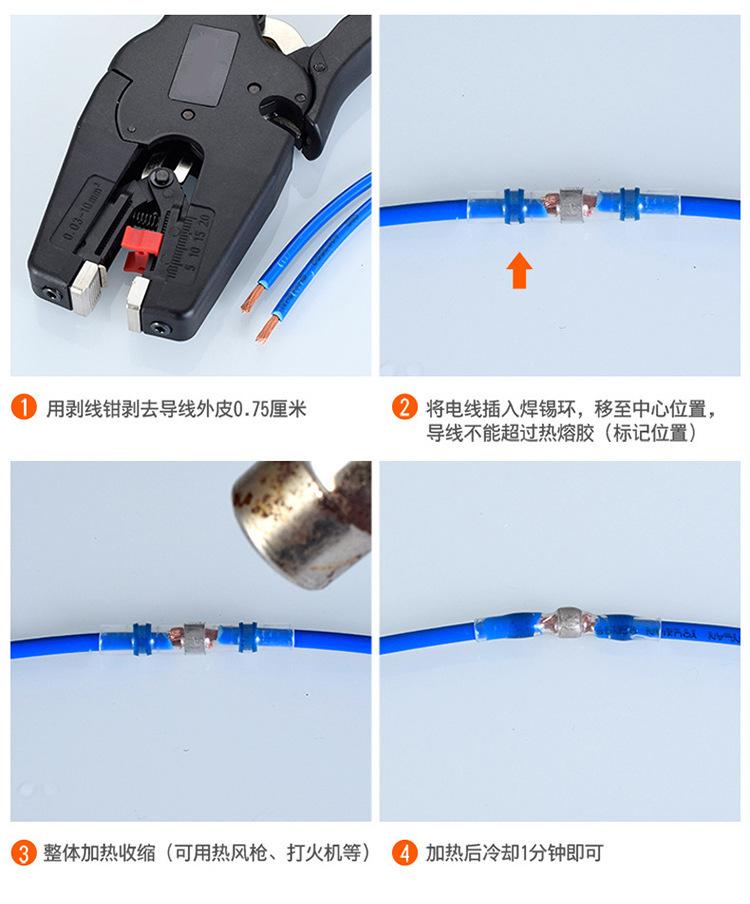 0.03-10mm²

5 10 15 20

1 用剥线钳剥去导线外皮0.75厘米

2 将电线插入焊锡环，移至中心位置，导线不能超过热熔胶（标记位置）

3 整体加热收缩（可用热风枪、打火机等）

4 加热后冷却1分钟即可