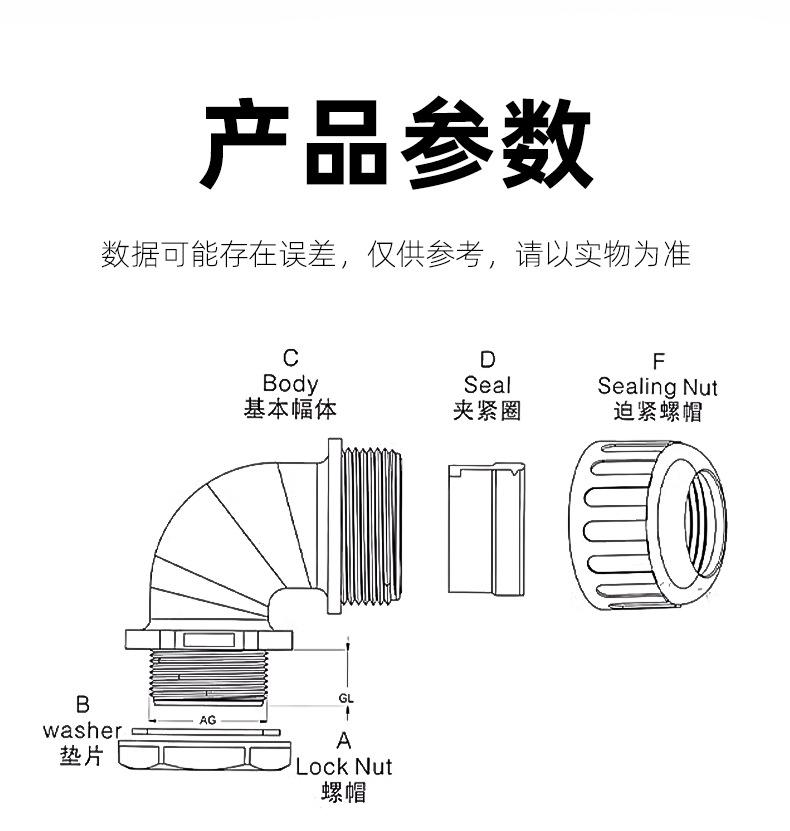 产品参数

数据可能存在误差，仅供参考，请以实物为准

C
Body
基本幅体

D
Seal
夹紧圈

F
Sealing Nut
迫紧螺帽

GL

AG

B
washer
垫片

A
Lock Nut
螺帽