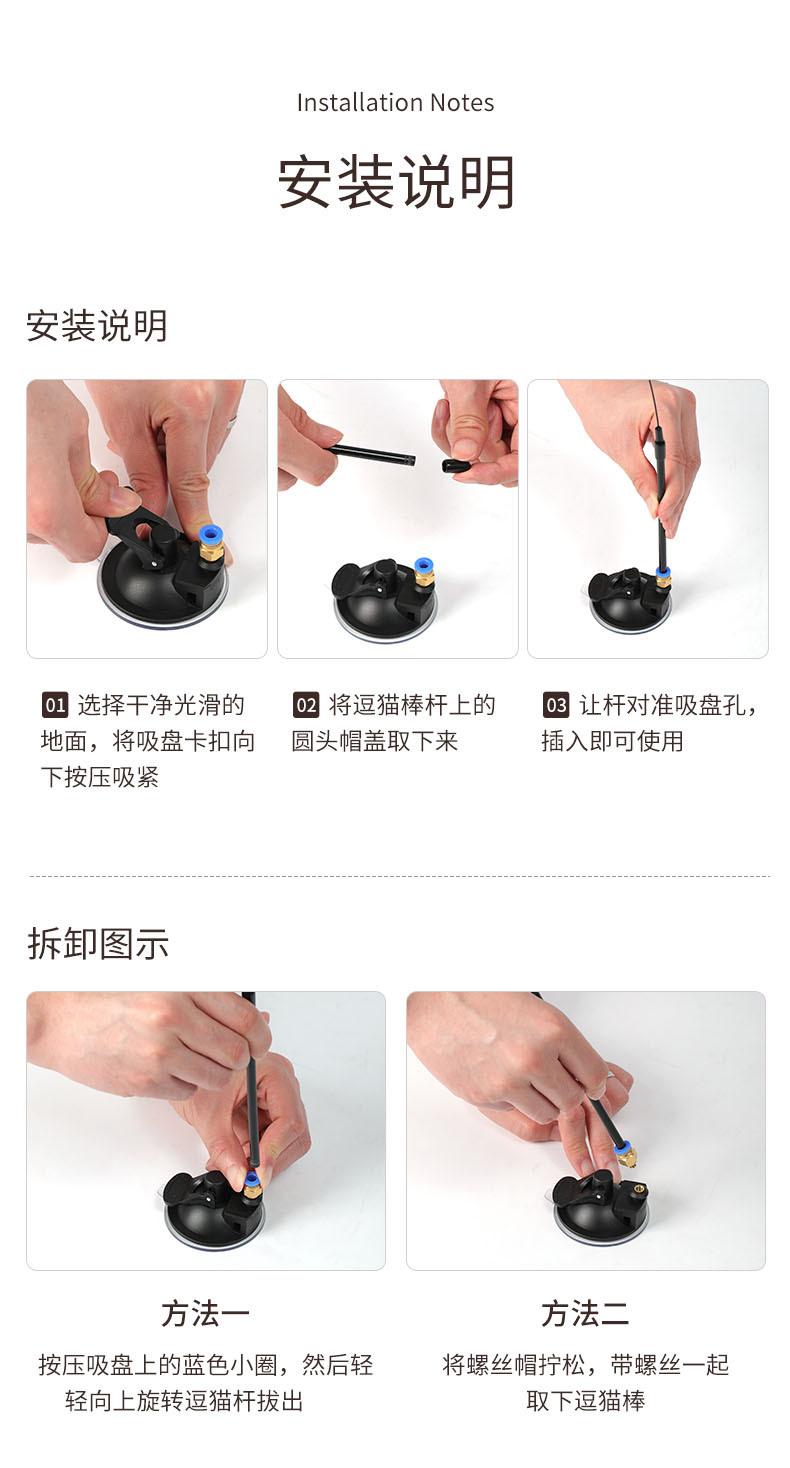 Installation Notes

安装说明

安装说明

01 选择干净光滑的地面，将吸盘卡扣向下按压吸紧

02 将逗猫棒杆上的圆头帽盖取下来

03 让杆对准吸盘孔，插入即可使用

拆卸图示

方法一

按压吸盘上的蓝色小圈，然后轻轻向上旋转逗猫杆拔出

方法二

将螺丝帽拧松，带螺丝一起取下逗猫棒