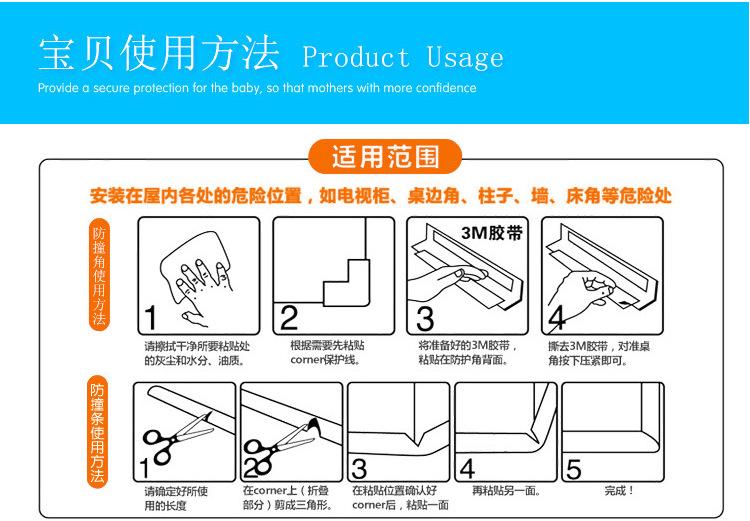 宝贝使用方法 Product Usage

Provide a secure protection for the baby, so that mothers with more confidence

适用范围

安装在屋内各处的危险位置，如电视柜、桌边角、柱子、墙、床角等危险处

防撞角使用方法

1
请擦拭干净所要粘贴处的灰尘和水分、油质。

2
根据需要先粘贴corner保护线。

3M胶带
3
将准备好的3M胶带，粘贴在防护角背面。

4
撕去3M胶带，对准桌角按下压紧即可。

防撞条使用方法

1
请确定好所使用的长度

2
在corner上（折叠部分）剪成三角形。

3
在粘贴位置确认好corner后，粘贴一面

4
再粘贴另一面。

5
完成！