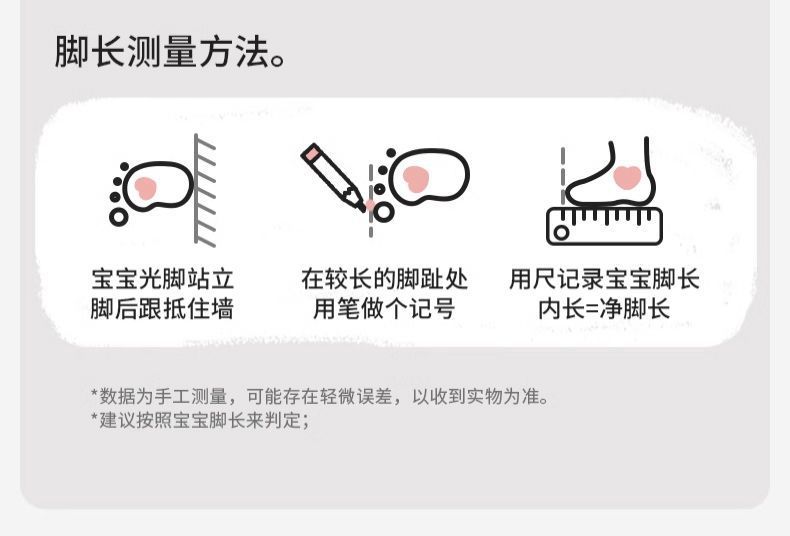 脚长测量方法。

宝宝光脚站立
脚后跟抵住墙

在较长的脚趾处
用笔做个记号

用尺记录宝宝脚长
内长=净脚长

*数据为手工测量，可能存在轻微误差，以收到实物为准。
*建议按照宝宝脚长来判定；