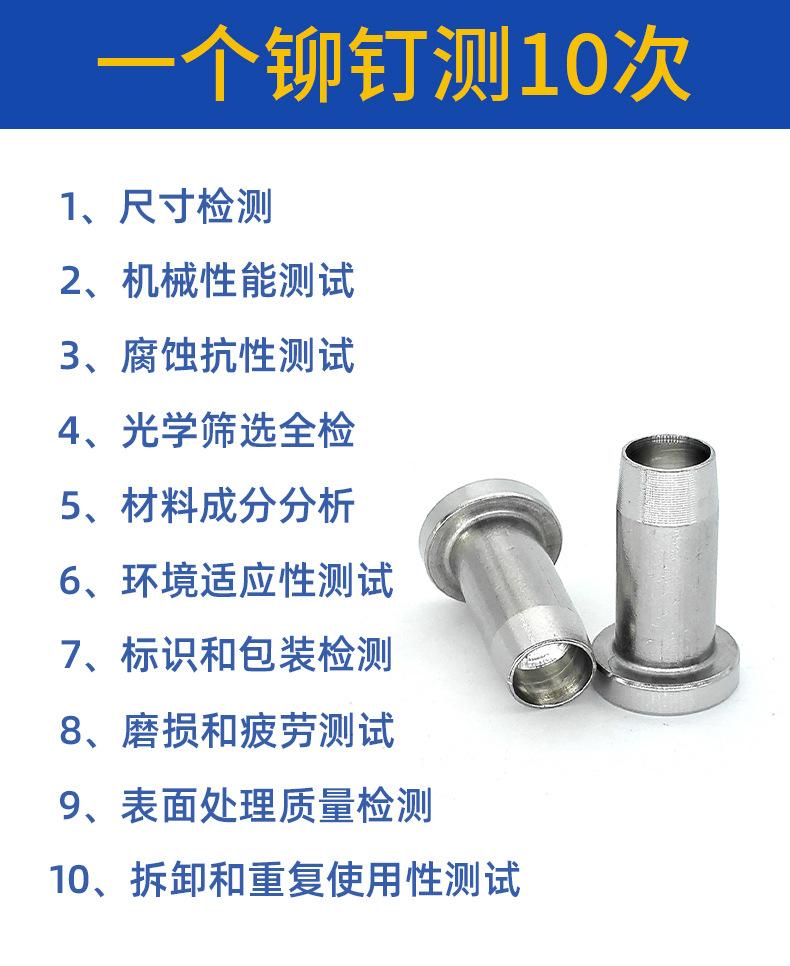 一个铆钉测10次

1、尺寸检测

2、机械性能测试

3、腐蚀抗性测试

4、光学筛选全检

5、材料成分分析

6、环境适应性测试

7、标识和包装检测

8、磨损和疲劳测试

9、表面处理质量检测

10、拆卸和重复使用性测试