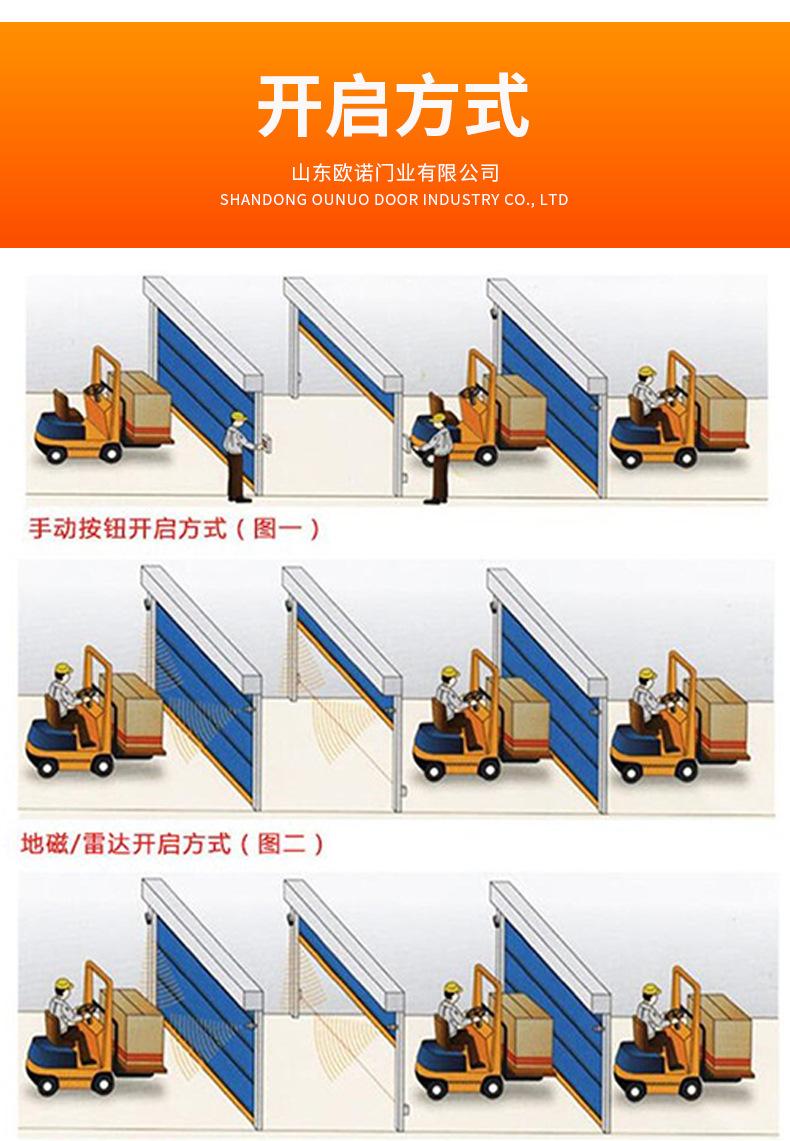 开启方式

山东欧诺门业有限公司
SHANDONG OUNUO DOOR INDUSTRY CO., LTD

手动按钮开启方式（图一）

地磁/雷达开启方式（图二）