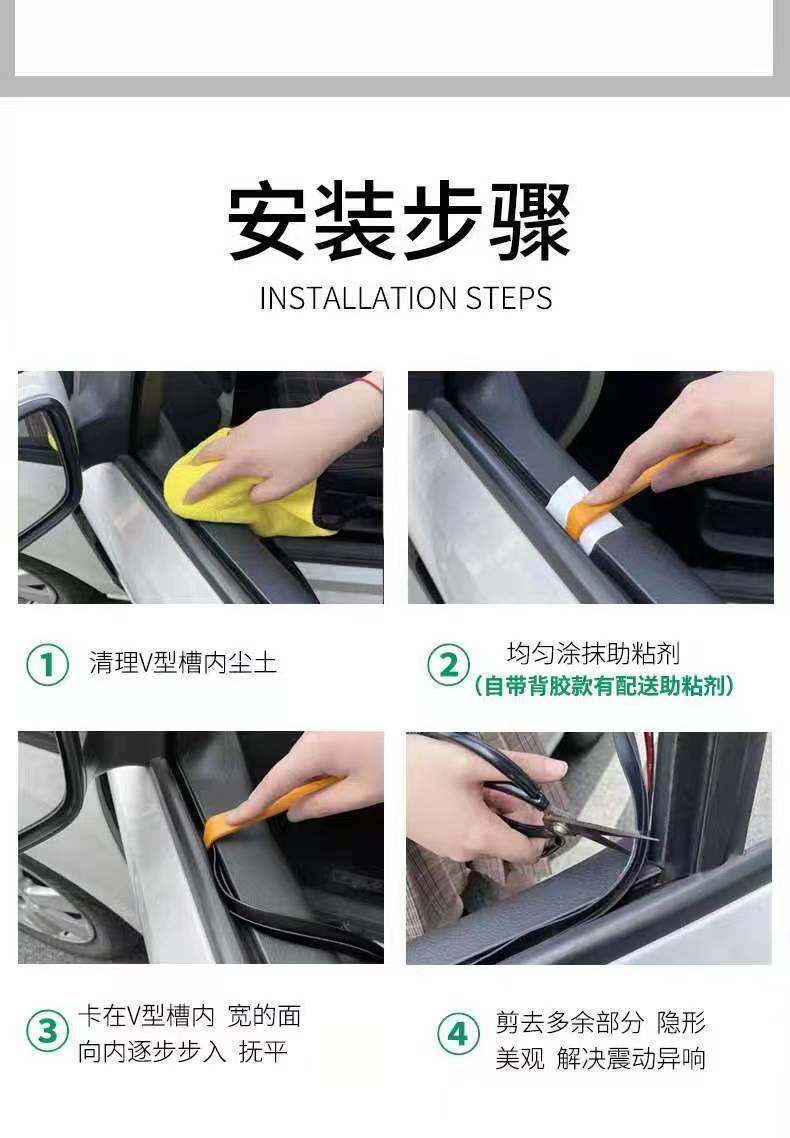 安装步骤

INSTALLATION STEPS

① 清理V型槽内尘土

② 均匀涂抹助粘剂
（自带背胶款有配送助粘剂）

③ 卡在V型槽内 宽的面向内逐步步入 抚平

④ 剪去多余部分 隐形美观 解决震动异响