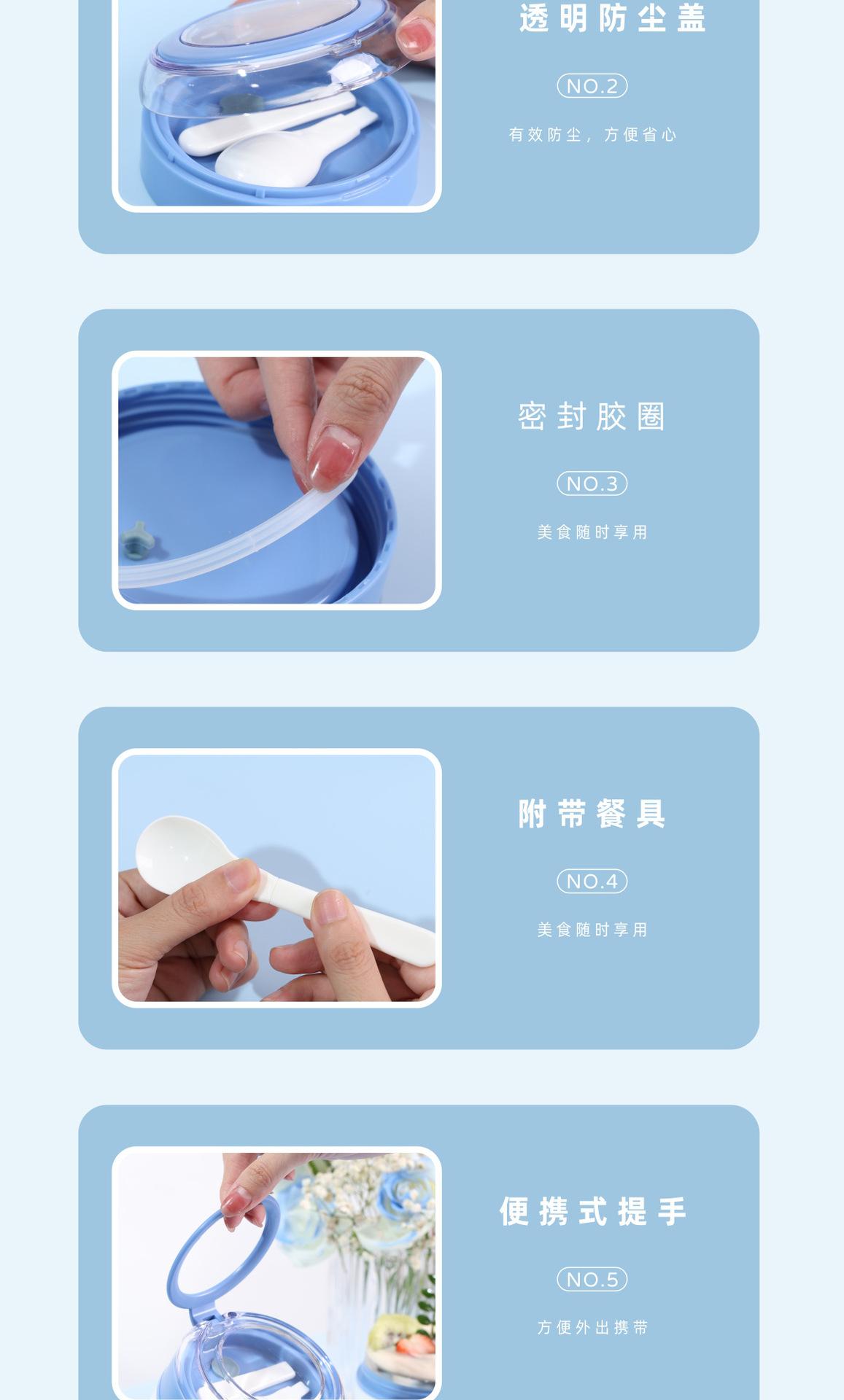 透明防尘盖

NO.2

有效防尘，方便省心

密封胶圈

NO.3

美食随时享用

附带餐具

NO.4

美食随时享用

便携式提手

NO.5

方便外出携带