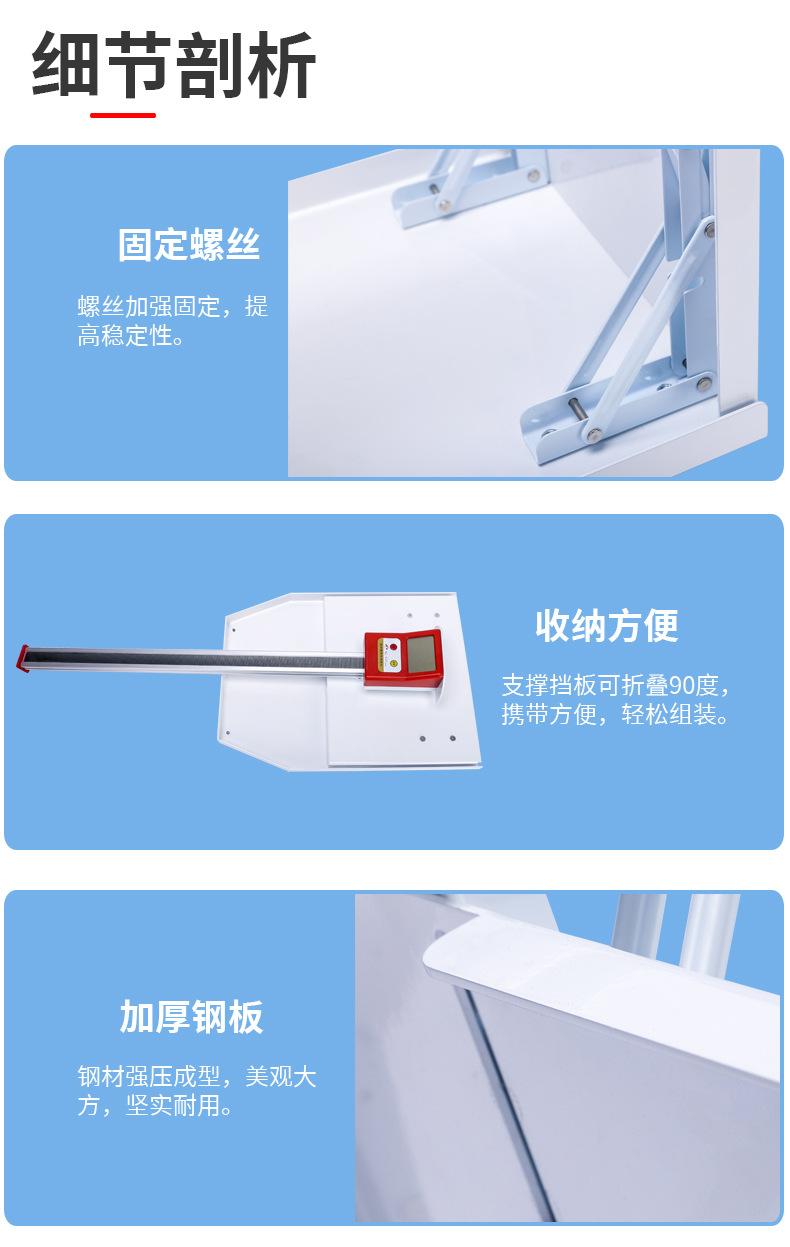 细节剖析

固定螺丝

螺丝加强固定，提高稳定性。

收纳方便

支撑挡板可折叠90度，携带方便，轻松组装。

加厚钢板

钢材强压成型，美观大方，坚实耐用。