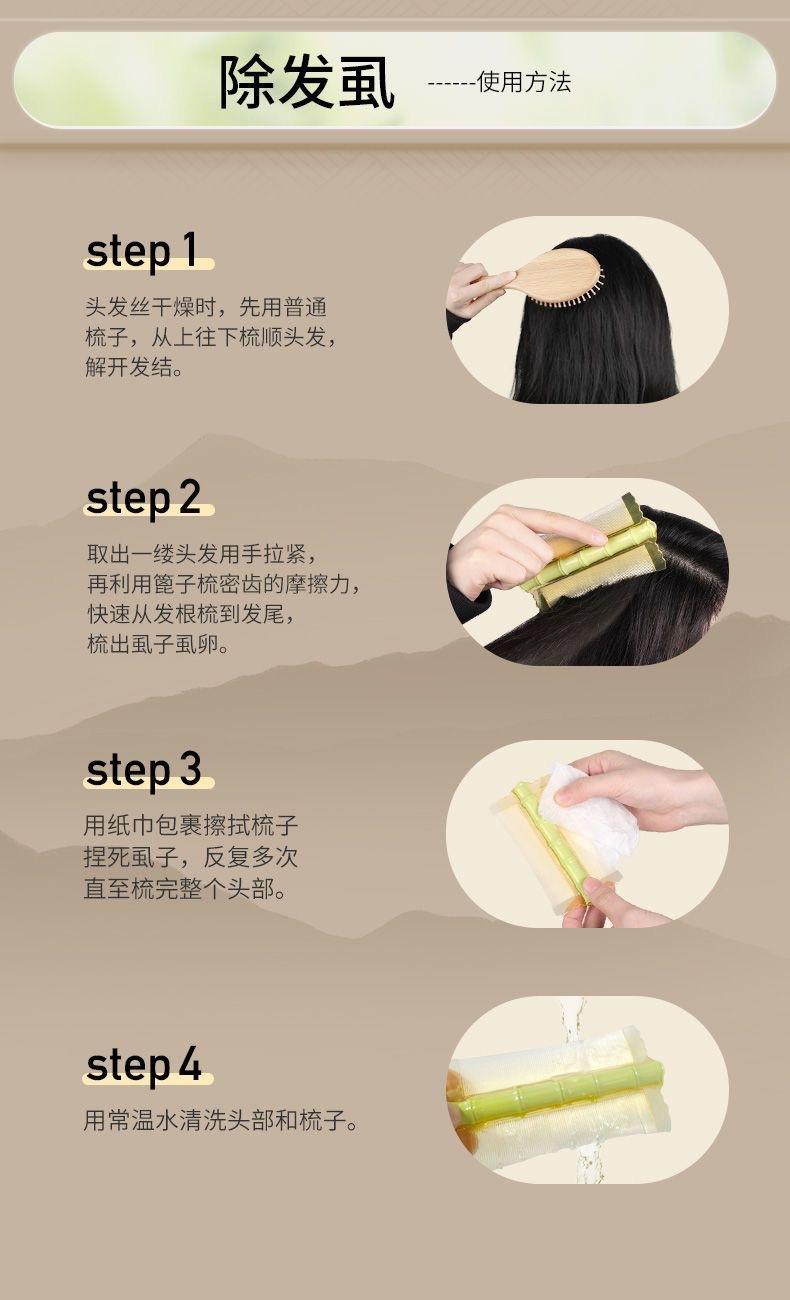 除发虱 ------使用方法

step 1

头发丝干燥时，先用普通梳子，从上往下梳顺头发，解开发结。

step 2

取出一缕头发用手拉紧，再利用篦子梳密齿的摩擦力，快速从发根梳到发尾，梳出虱子虱卵。

step 3

用纸巾包裹擦拭梳子捏死虱子，反复多次直至梳完整个头部。

step 4

用常温水清洗头部和梳子。