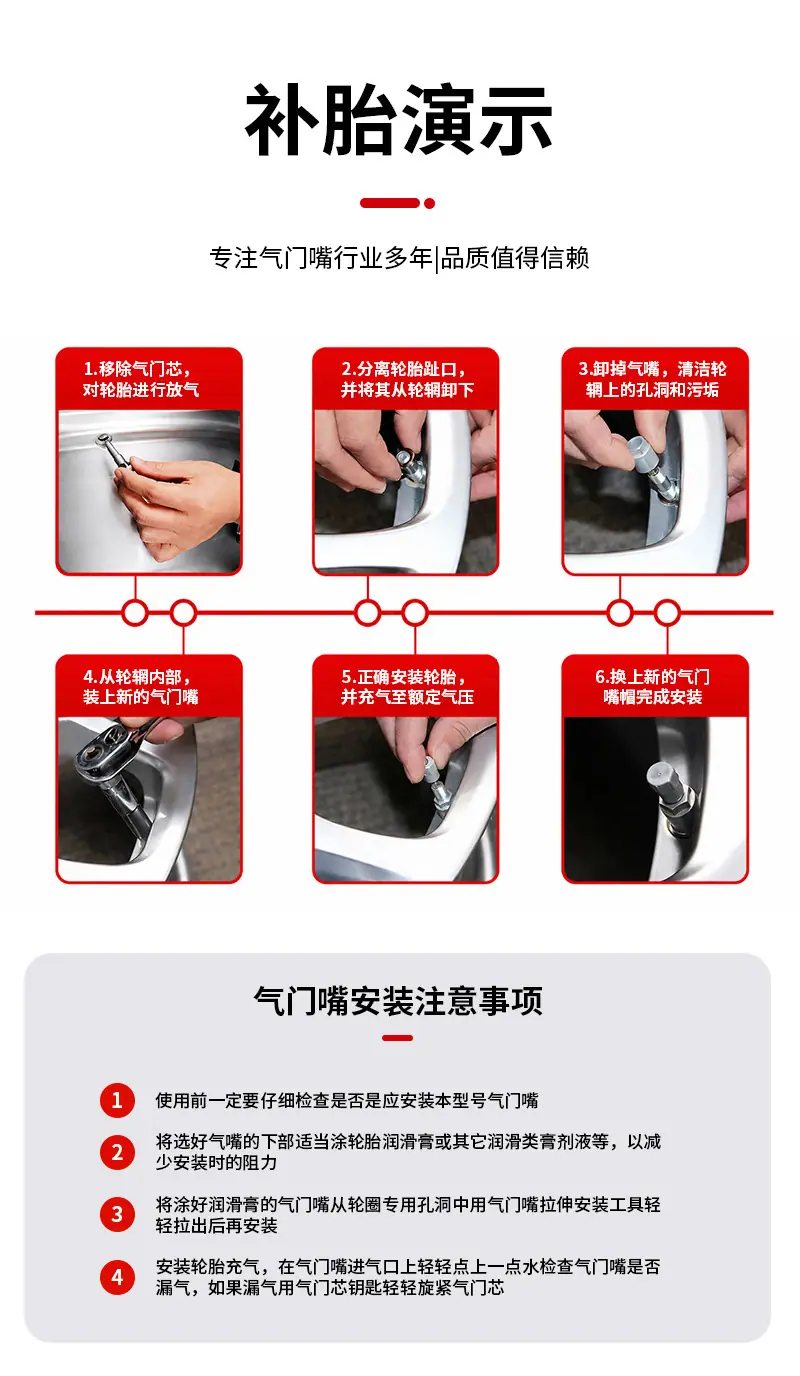 补胎演示

专注气门嘴行业多年|品质值得信赖

1.移除气门芯，对轮胎进行放气

2.分离轮胎趾口，并将其从轮辋卸下

3.卸掉气嘴，清洁轮辋上的孔洞和污垢

4.从轮辋内部，装上新的气门嘴

5.正确安装轮胎，并充气至额定气压

6.换上新的气门嘴帽完成安装

气门嘴安装注意事项

1 使用前一定要仔细检查是否是应安装本型号气门嘴

2 将选好气嘴的下部适当涂轮胎润滑膏或其它润滑类膏剂液等，以减少安装时的阻力

3 将涂好润滑膏的气门嘴从轮圈专用孔洞中用气门嘴拉伸安装工具轻轻拉出后再安装

4 安装轮胎充气，在气门嘴进气口上轻轻点上一点水检查气门嘴是否漏气，如果漏气用气门芯钥匙轻轻旋紧气门芯