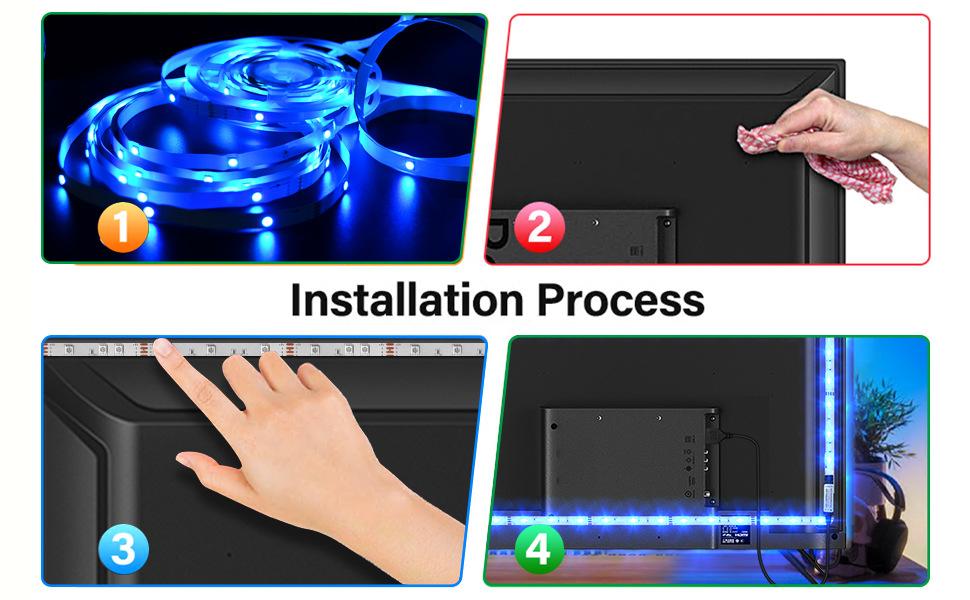 1

2

Installation Process

3

4