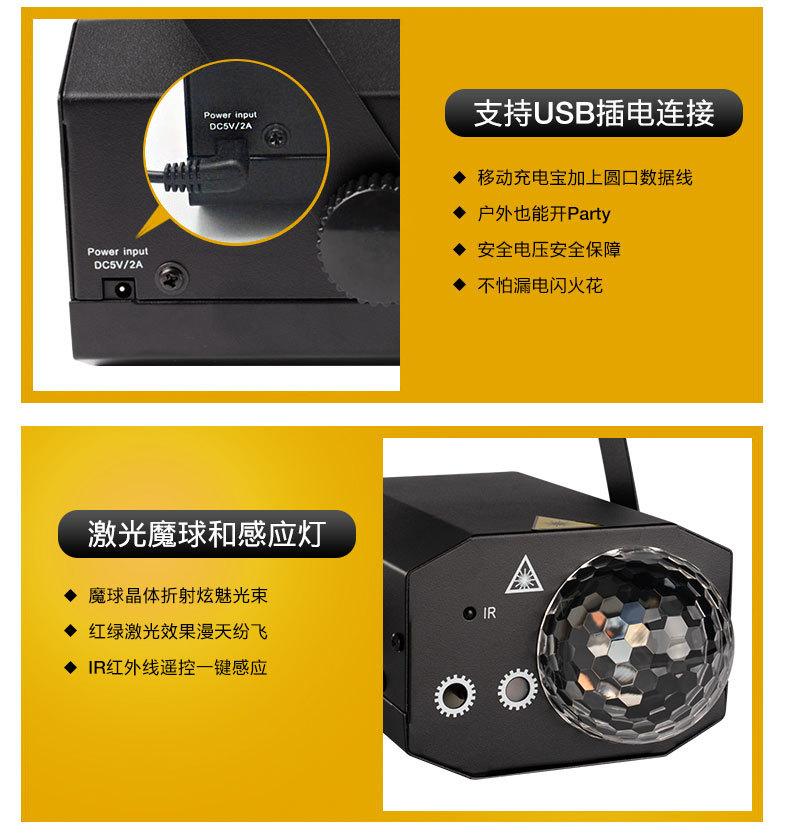 Power input
DC5V/2A

Power input
DC5V/2A

支持USB插电连接

◆ 移动充电宝加上圆口数据线
◆ 户外也能开Party
◆ 安全电压安全保障
◆ 不怕漏电闪火花

激光魔球和感应灯

◆ 魔球晶体折射炫魅光束
◆ 红绿激光效果漫天纷飞
◆ IR红外线遥控一键感应

IR