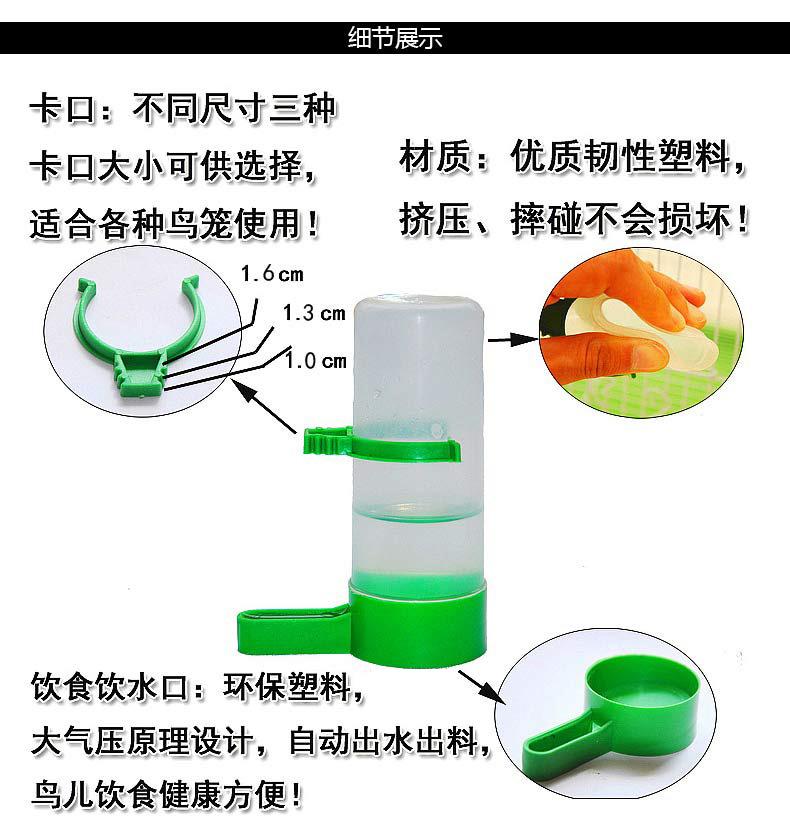 细节展示

卡口：不同尺寸三种
卡口大小可供选择，
适合各种鸟笼使用！

材质：优质韧性塑料，
挤压、摔碰不会损坏！

1.6cm
1.3 cm
1.0 cm

饮食饮水口：环保塑料，
大气压原理设计，自动出水出料，
鸟儿饮食健康方便！