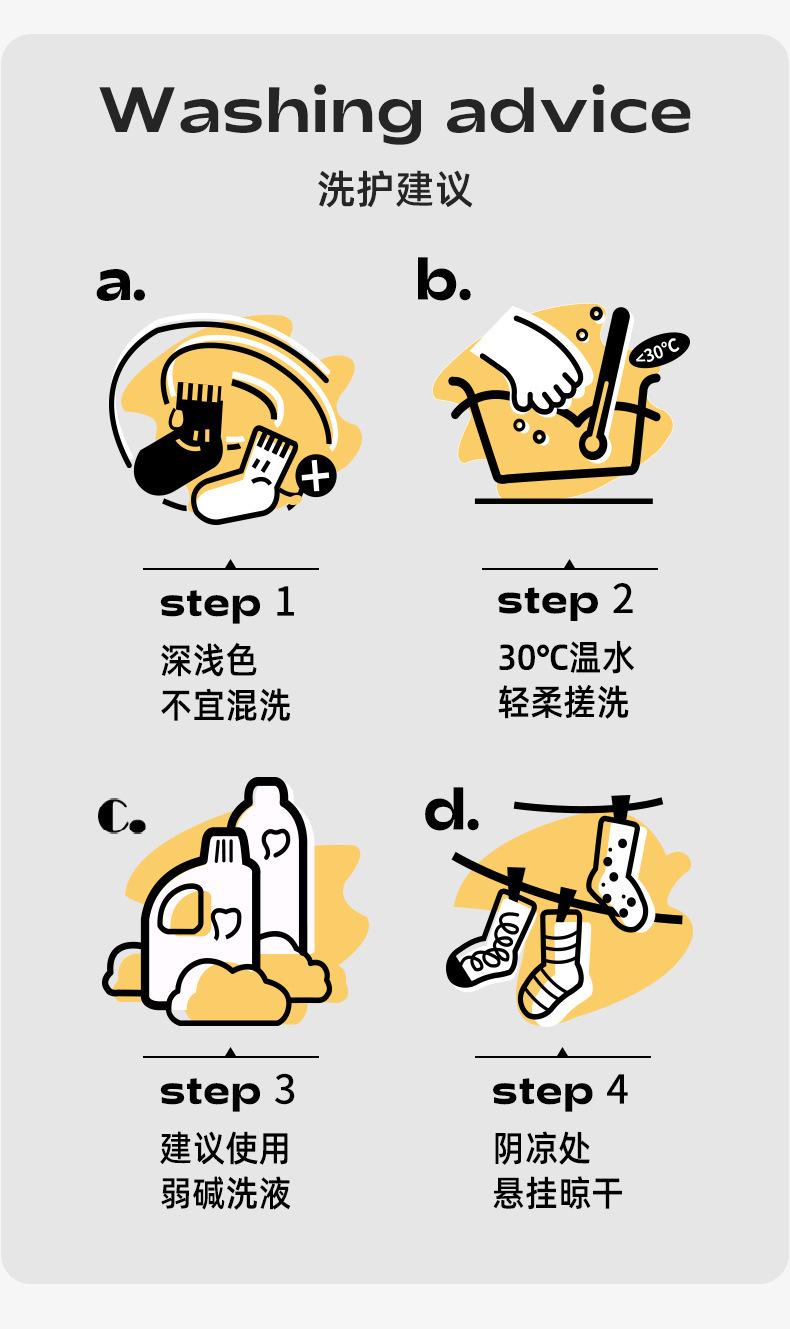 Washing advice
洗护建议

a.

step 1
深浅色
不宜混洗

b.

<30℃

step 2
30℃温水
轻柔搓洗

c.

step 3
建议使用
弱碱洗液

d.

step 4
阴凉处
悬挂晾干