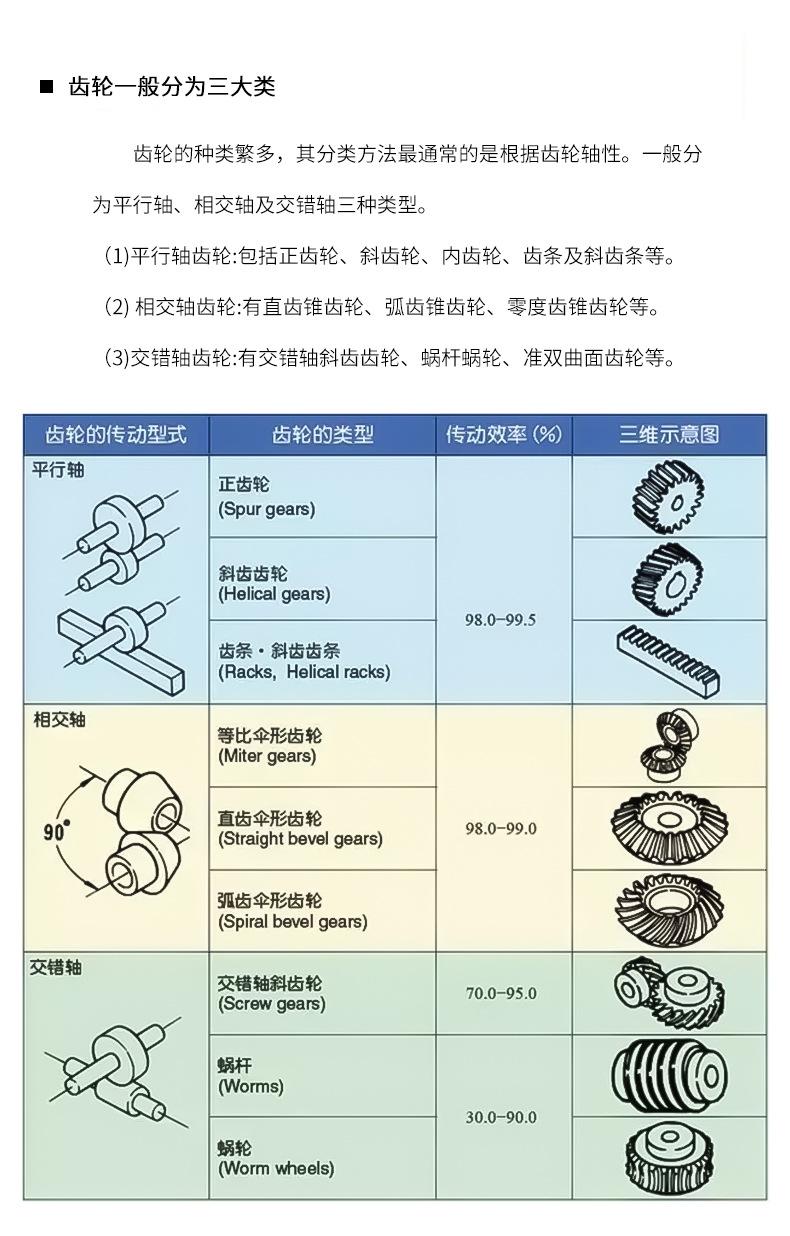 ■ 齿轮一般分为三大类

齿轮的种类繁多，其分类方法最通常的是根据齿轮轴性。一般分为平行轴、相交轴及交错轴三种类型。

(1)平行轴齿轮:包括正齿轮、斜齿轮、内齿轮、齿条及斜齿条等。

(2) 相交轴齿轮:有直齿锥齿轮、弧齿锥齿轮、零度齿锥齿轮等。

(3)交错轴齿轮:有交错轴斜齿齿轮、蜗杆蜗轮、准双曲面齿轮等。

| 齿轮的传动型式 | 齿轮的类型 | 传动效率 (%) | 三维示意图 |
|---|---|---|---|
| 平行轴 | 正齿轮 (Spur gears) | 98.0–99.5 | |
| | 斜齿齿轮 (Helical gears) | | |
| | 齿条・斜齿齿条 (Racks, Helical racks) | | |
| 相交轴 90° | 等比伞形齿轮 (Miter gears) | 98.0–99.0 | |
| | 直齿伞形齿轮 (Straight bevel gears) | | |
| | 弧齿伞形齿轮 (Spiral bevel gears) | | |
| 交错轴 | 交错轴斜齿轮 (Screw gears) | 70.0–95.0 | |
| | 蜗杆 (Worms) | 30.0–90.0 | |
| | 蜗轮 (Worm wheels) | | |