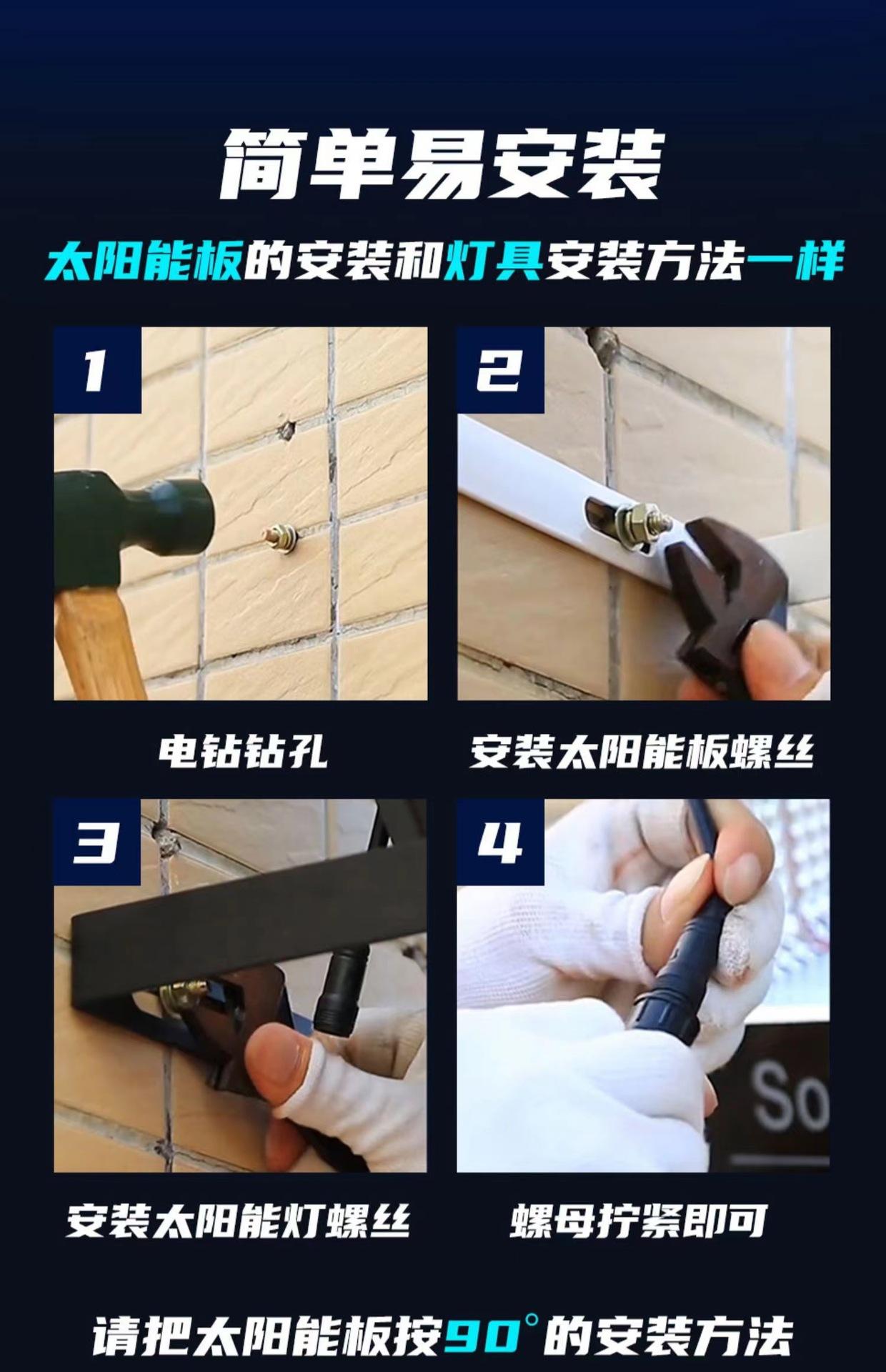 简单易安装

太阳能板的安装和灯具安装方法一样

1

电钻钻孔

2

安装太阳能板螺丝

3

安装太阳能灯螺丝

4

So

螺母拧紧即可

请把太阳能板按90°的安装方法