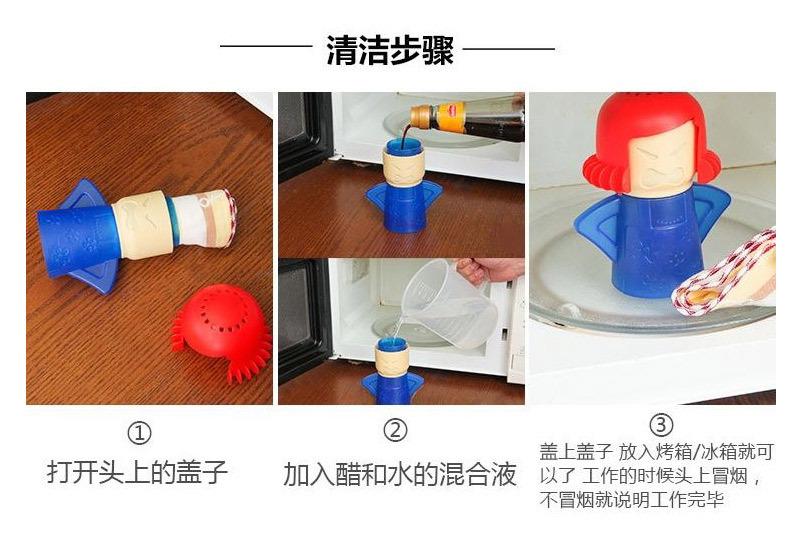 清洁步骤

①
打开头上的盖子

②
加入醋和水的混合液

③
盖上盖子 放入烤箱/冰箱就可以了 工作的时候头上冒烟，不冒烟就说明工作完毕