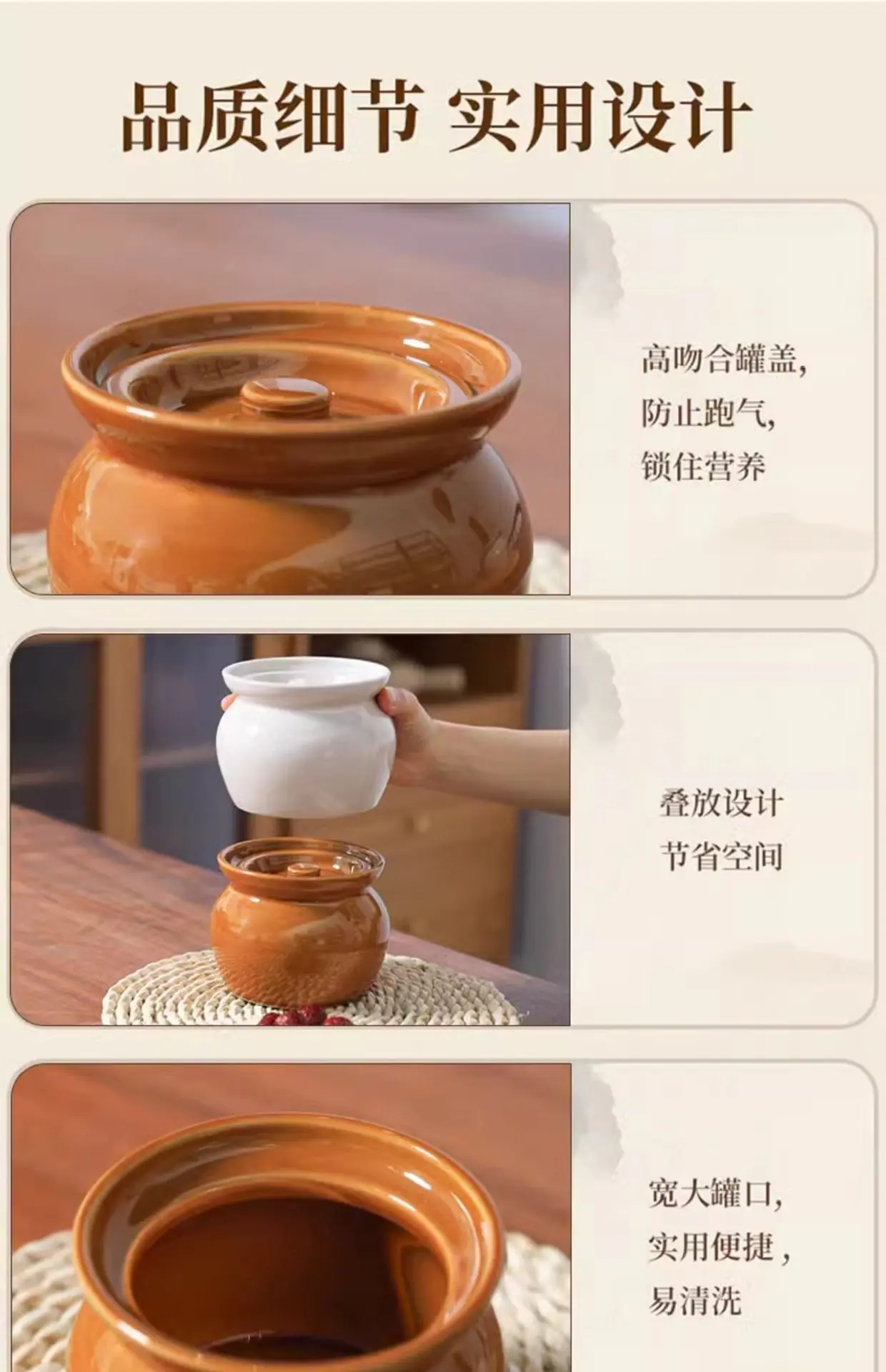 品质细节 实用设计

高吻合罐盖,
防止跑气,
锁住营养

叠放设计
节省空间

宽大罐口,
实用便捷,
易清洗