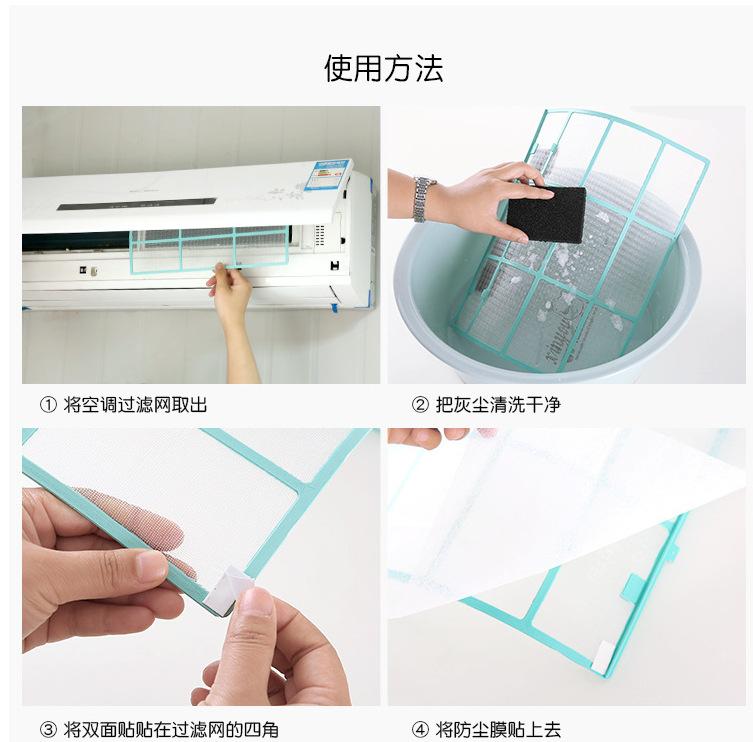 使用方法

① 将空调过滤网取出

② 把灰尘清洗干净

③ 将双面贴贴在过滤网的四角

④ 将防尘膜贴上去