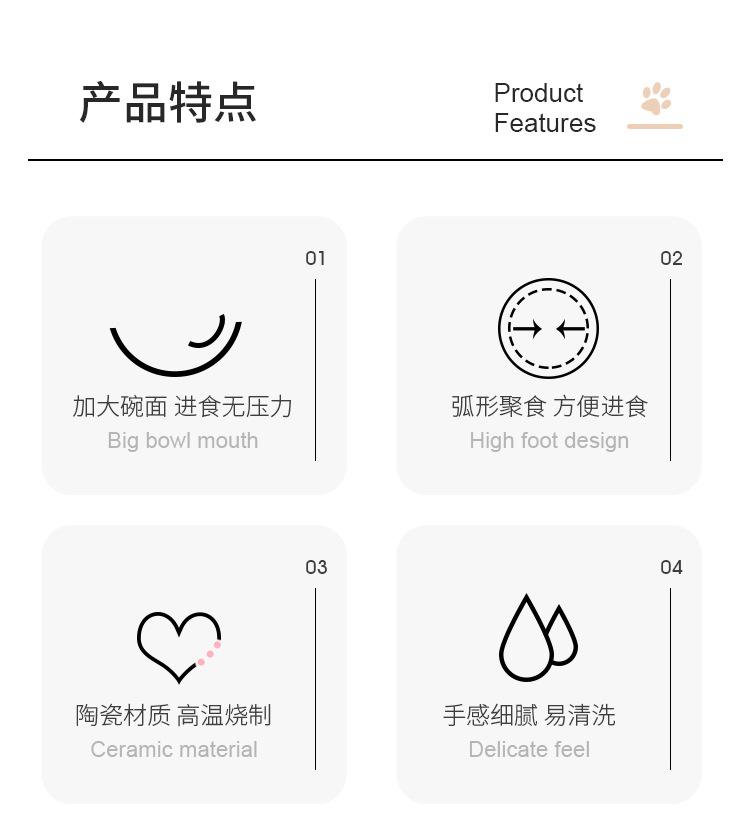 产品特点

Product
Features

01

加大碗面 进食无压力
Big bowl mouth

02

弧形聚食 方便进食
High foot design

03

陶瓷材质 高温烧制
Ceramic material

04

手感细腻 易清洗
Delicate feel