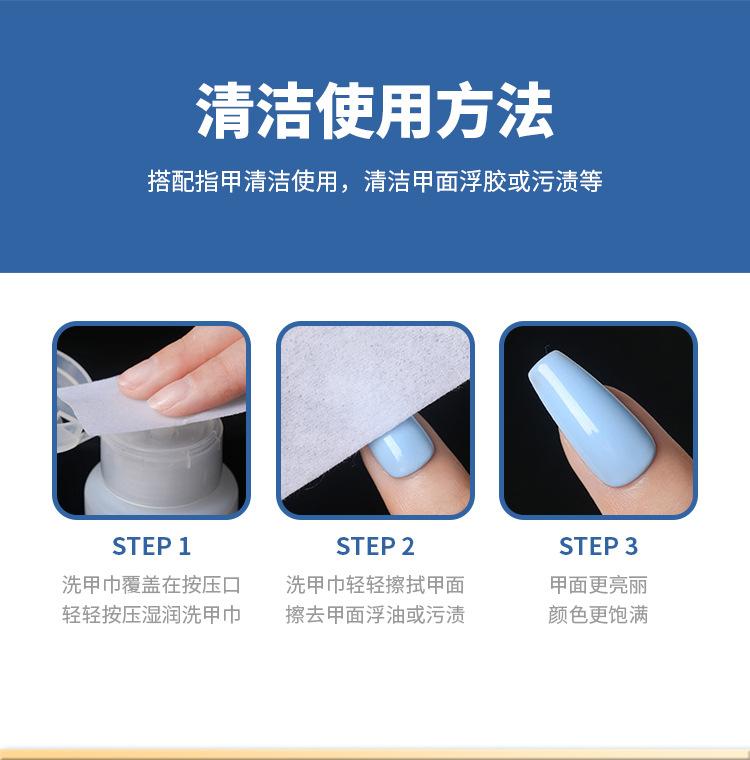 清洁使用方法

搭配指甲清洁使用，清洁甲面浮胶或污渍等

STEP 1
洗甲巾覆盖在按压口
轻轻按压湿润洗甲巾

STEP 2
洗甲巾轻轻擦拭甲面
擦去甲面浮油或污渍

STEP 3
甲面更亮丽
颜色更饱满