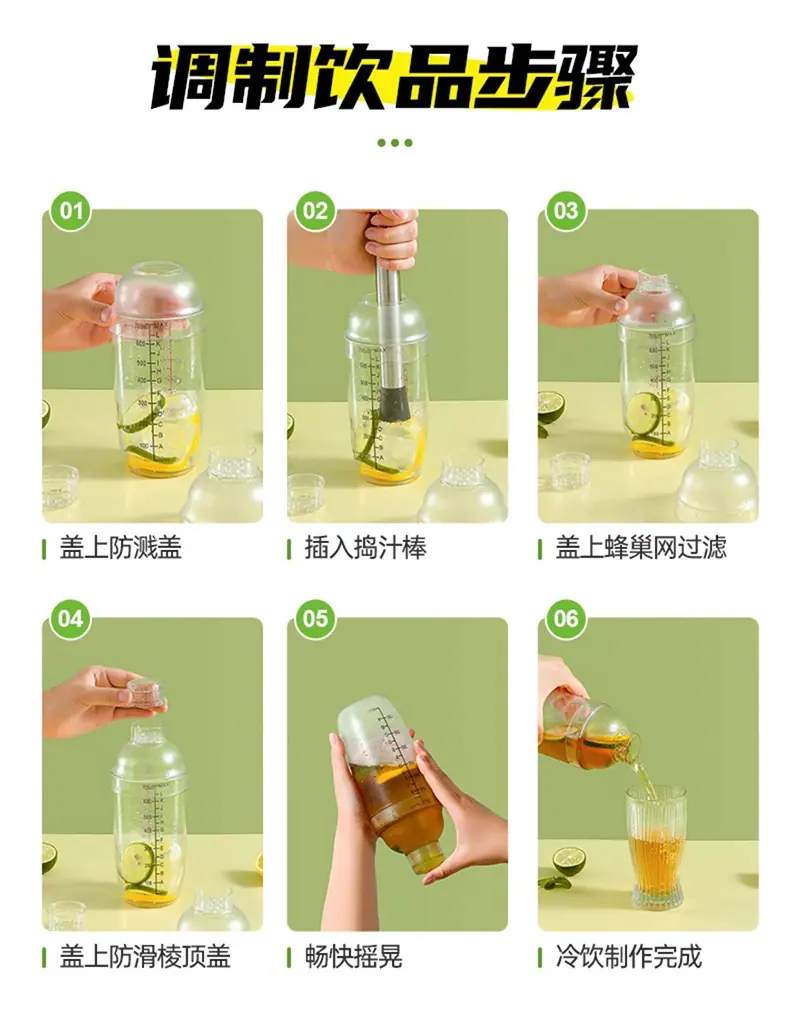 调制饮品步骤

01

盖上防溅盖

02

插入捣汁棒

03

盖上蜂巢网过滤

04

盖上防滑棱顶盖

05

畅快摇晃

06

冷饮制作完成