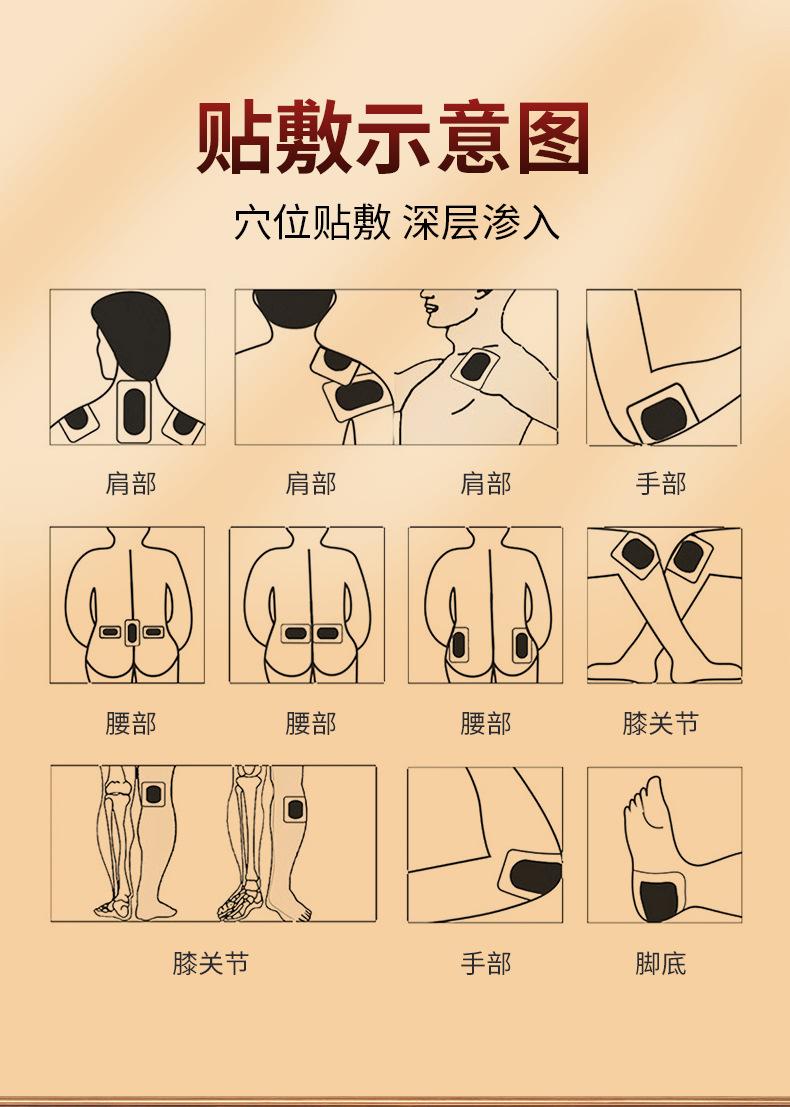 贴敷示意图

穴位贴敷 深层渗入

肩部

肩部

肩部

手部

腰部

腰部

腰部

膝关节

膝关节

手部

脚底