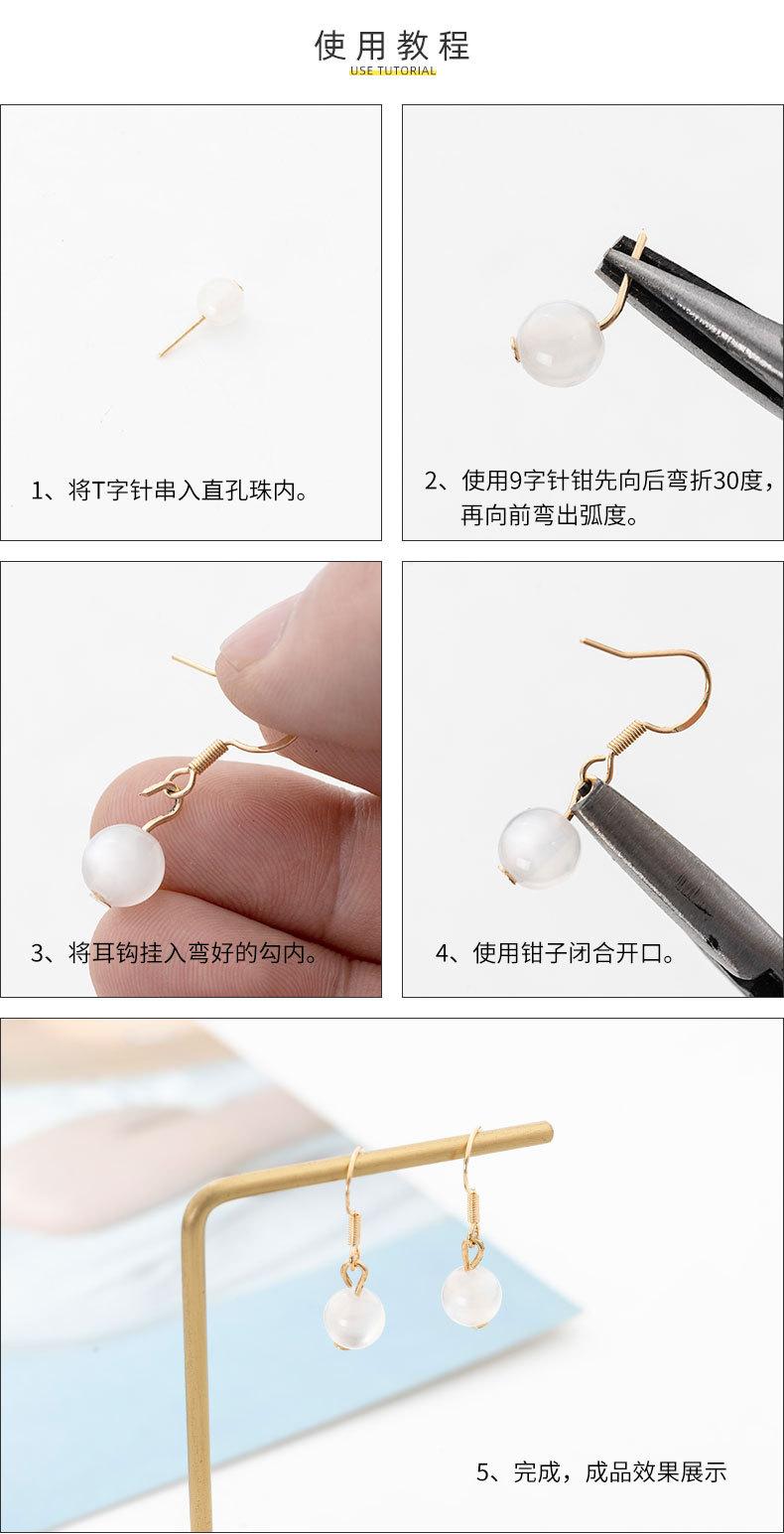 使用教程
USE TUTORIAL

1、将T字针串入直孔珠内。

2、使用9字针钳先向后弯折30度，再向前弯出弧度。

3、将耳钩挂入弯好的勾内。

4、使用钳子闭合开口。

5、完成，成品效果展示