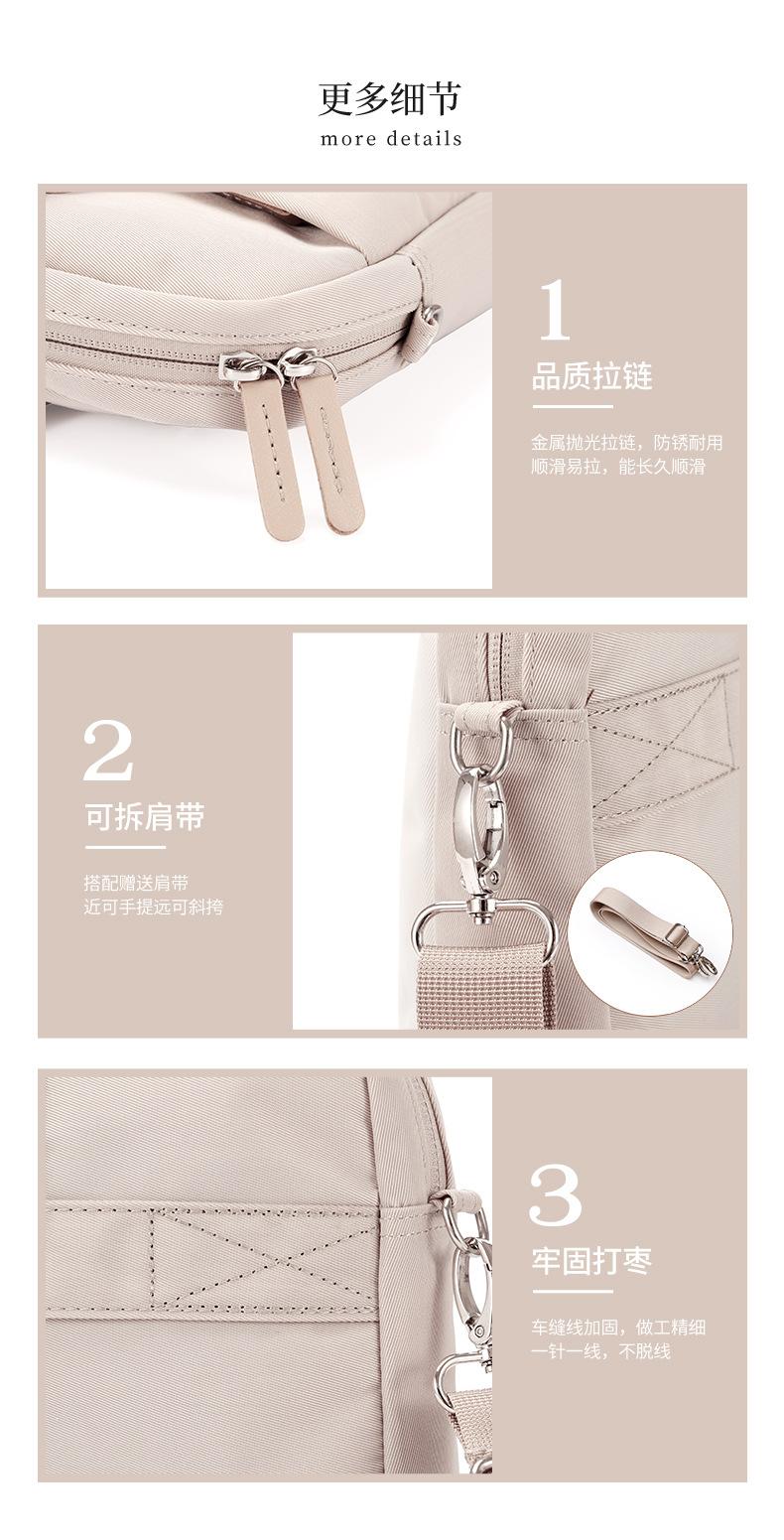 更多细节
more details

1
品质拉链
金属抛光拉链，防锈耐用
顺滑易拉，能长久顺滑

2
可拆肩带
搭配赠送肩带
近可手提远可斜挎

3
牢固打枣
车缝线加固，做工精细
一针一线，不脱线