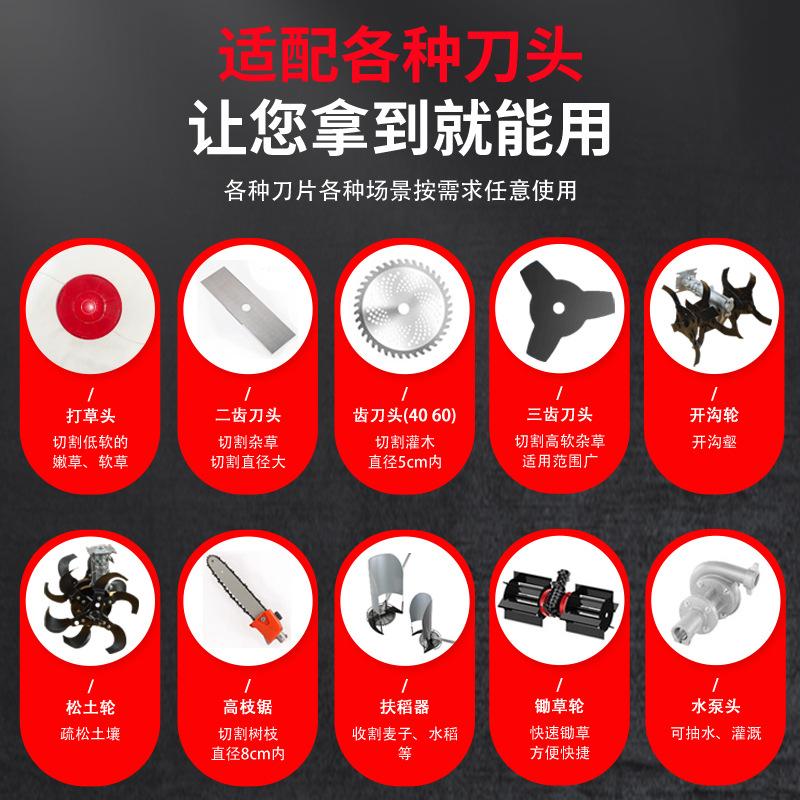 适配各种刀头
让您拿到就能用

各种刀片各种场景按需求任意使用

/
打草头
切割低软的嫩草、软草

/
二齿刀头
切割杂草
切割直径大

/
齿刀头(40 60)
切割灌木
直径5cm内

/
三齿刀头
切割高软杂草
适用范围广

/
开沟轮
开沟壑

/
松土轮
疏松土壤

/
高枝锯
切割树枝
直径8cm内

/
扶稻器
收割麦子、水稻等

/
锄草轮
快速锄草
方便快捷

/
水泵头
可抽水、灌溉