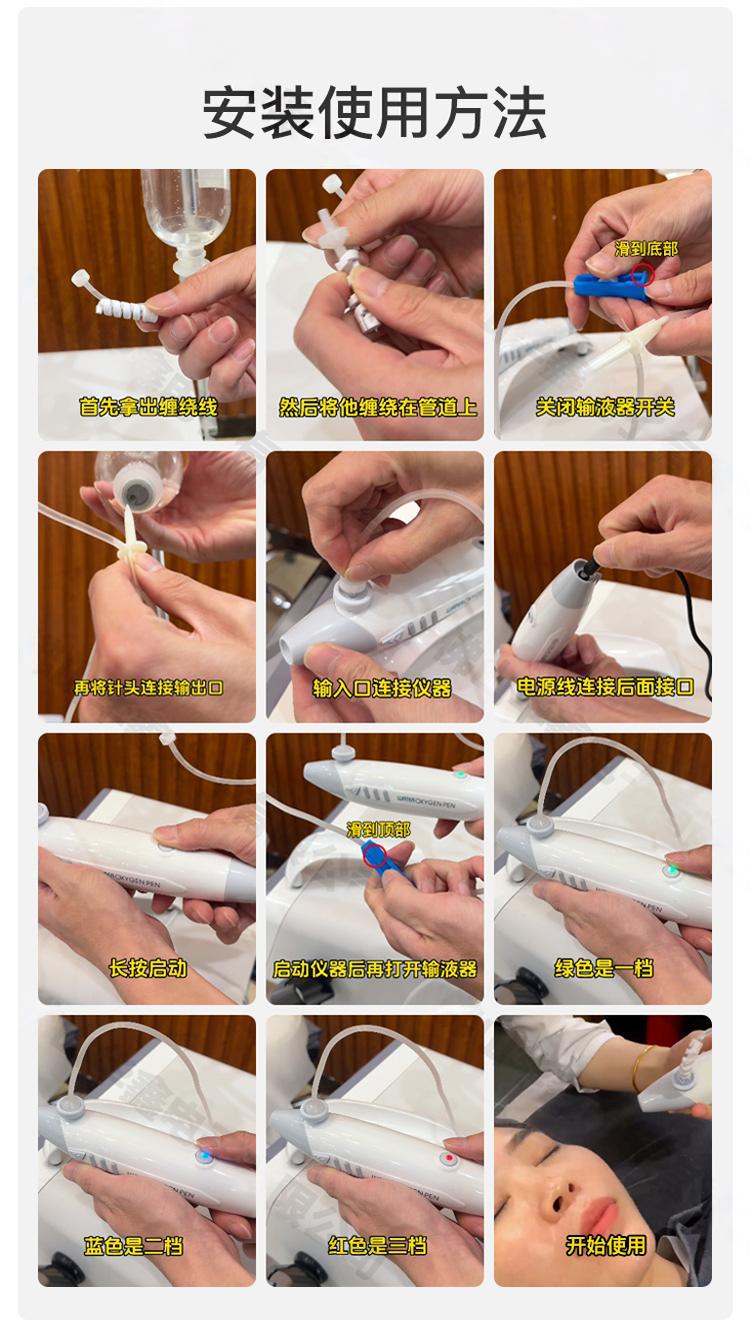 安装使用方法

首先拿出缠绕线

然后将他缠绕在管道上

滑到底部
关闭输液器开关

再将针头连接输出口

输入口连接仪器

电源线连接后面接口

OXYGEN PEN
长按启动

OXYGEN PEN
滑到顶部
启动仪器后再打开输液器

OXYGEN PEN
绿色是一档

OXYGEN PEN
蓝色是二档

OXYGEN PEN
红色是三档

开始使用