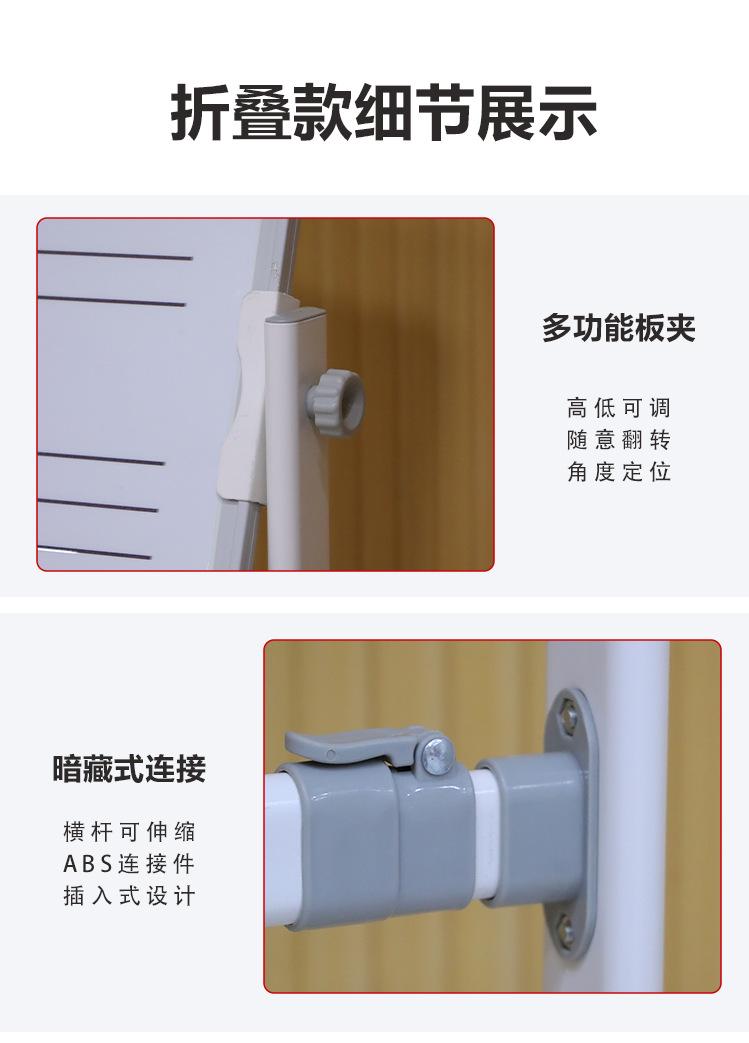 折叠款细节展示

多功能板夹

高低可调
随意翻转
角度定位

暗藏式连接

横杆可伸缩
ABS连接件
插入式设计