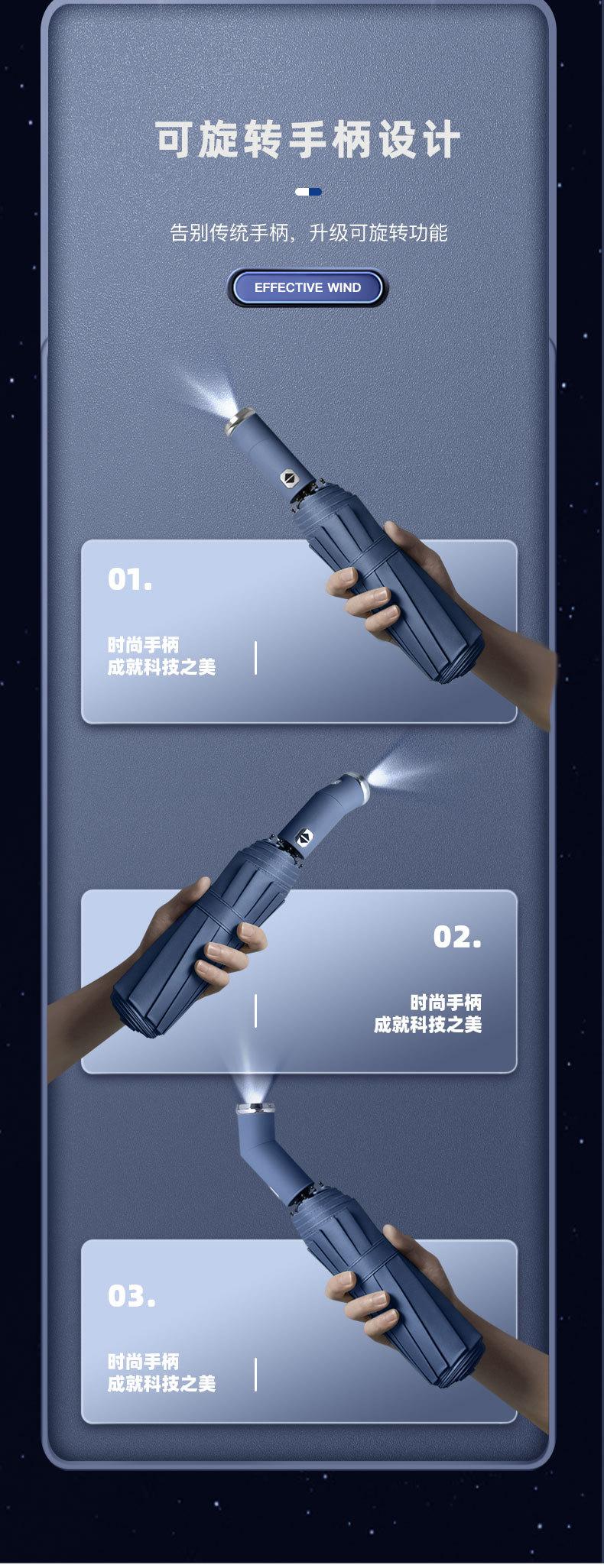 可旋转手柄设计

告别传统手柄，升级可旋转功能

EFFECTIVE WIND

01.

时尚手柄
成就科技之美

02.

时尚手柄
成就科技之美

03.

时尚手柄
成就科技之美