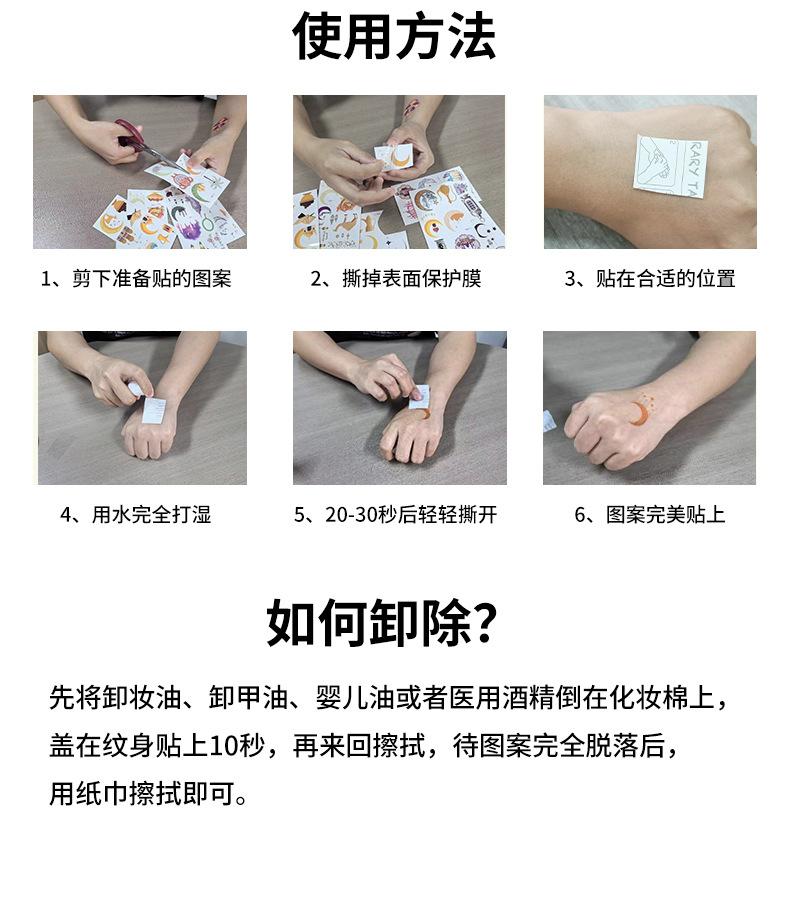 使用方法

RARY TA

1、剪下准备贴的图案

2、撕掉表面保护膜

3、贴在合适的位置

4、用水完全打湿

5、20-30秒后轻轻撕开

6、图案完美贴上

如何卸除?

先将卸妆油、卸甲油、婴儿油或者医用酒精倒在化妆棉上，盖在纹身贴上10秒，再来回擦拭，待图案完全脱落后，用纸巾擦拭即可。