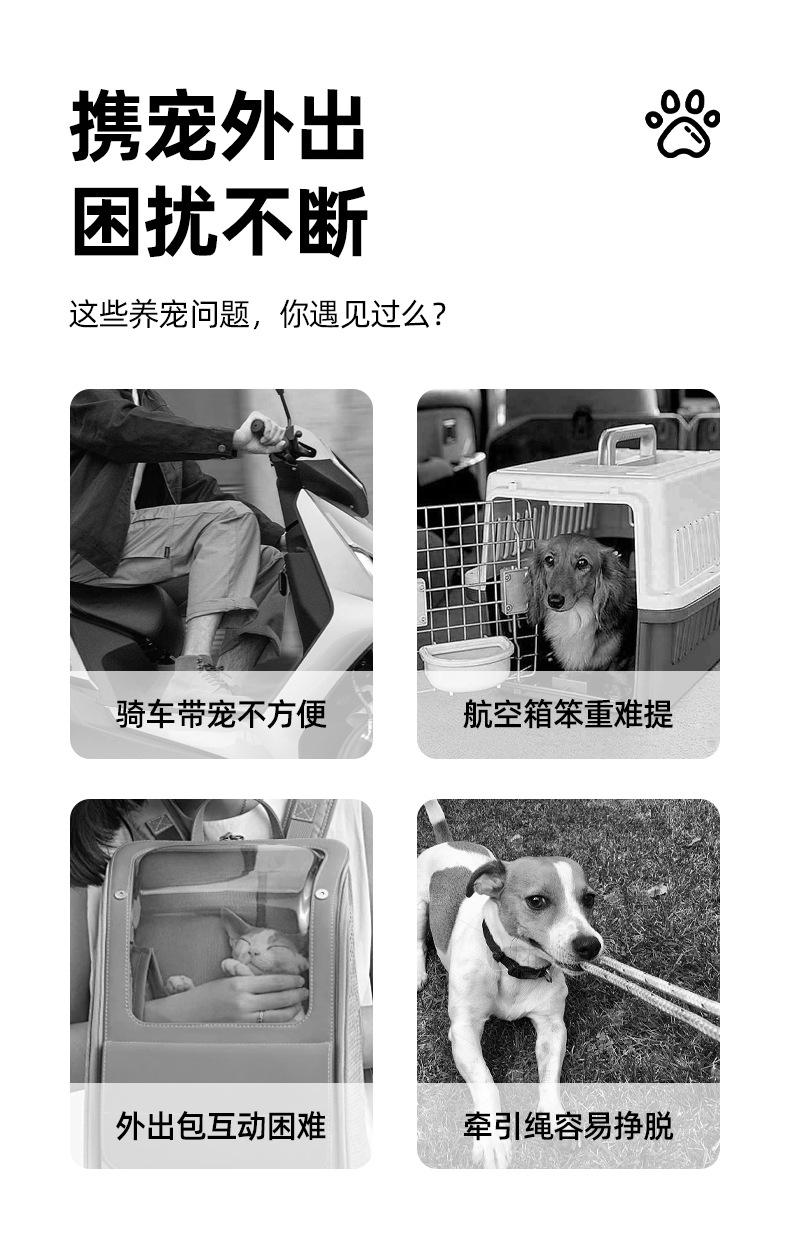 携宠外出
困扰不断

这些养宠问题，你遇见过么？

骑车带宠不方便

航空箱笨重难提

外出包互动困难

牵引绳容易挣脱