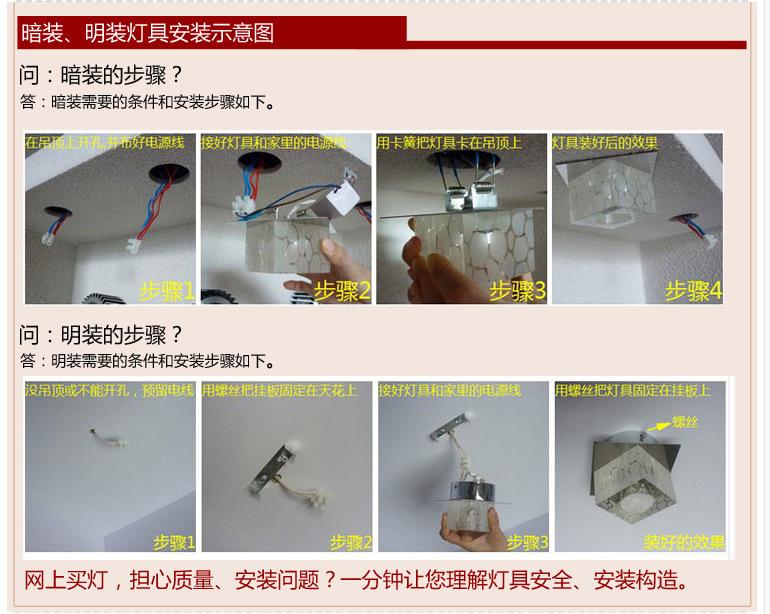 暗装、明装灯具安装示意图

问：暗装的步骤？
答：暗装需要的条件和安装步骤如下。

在吊顶上开孔,并布好电源线
步骤1

接好灯具和家里的电源线
步骤2

用卡簧把灯具卡在吊顶上
步骤3

灯具装好后的效果
步骤4

问：明装的步骤？
答：明装需要的条件和安装步骤如下。

没吊顶或不能开孔，预留电线
步骤1

用螺丝把挂板固定在天花上
步骤2

接好灯具和家里的电源线
步骤3

用螺丝把灯具固定在挂板上
螺丝
装好的效果

网上买灯，担心质量、安装问题？一分钟让您理解灯具安全、安装构造。