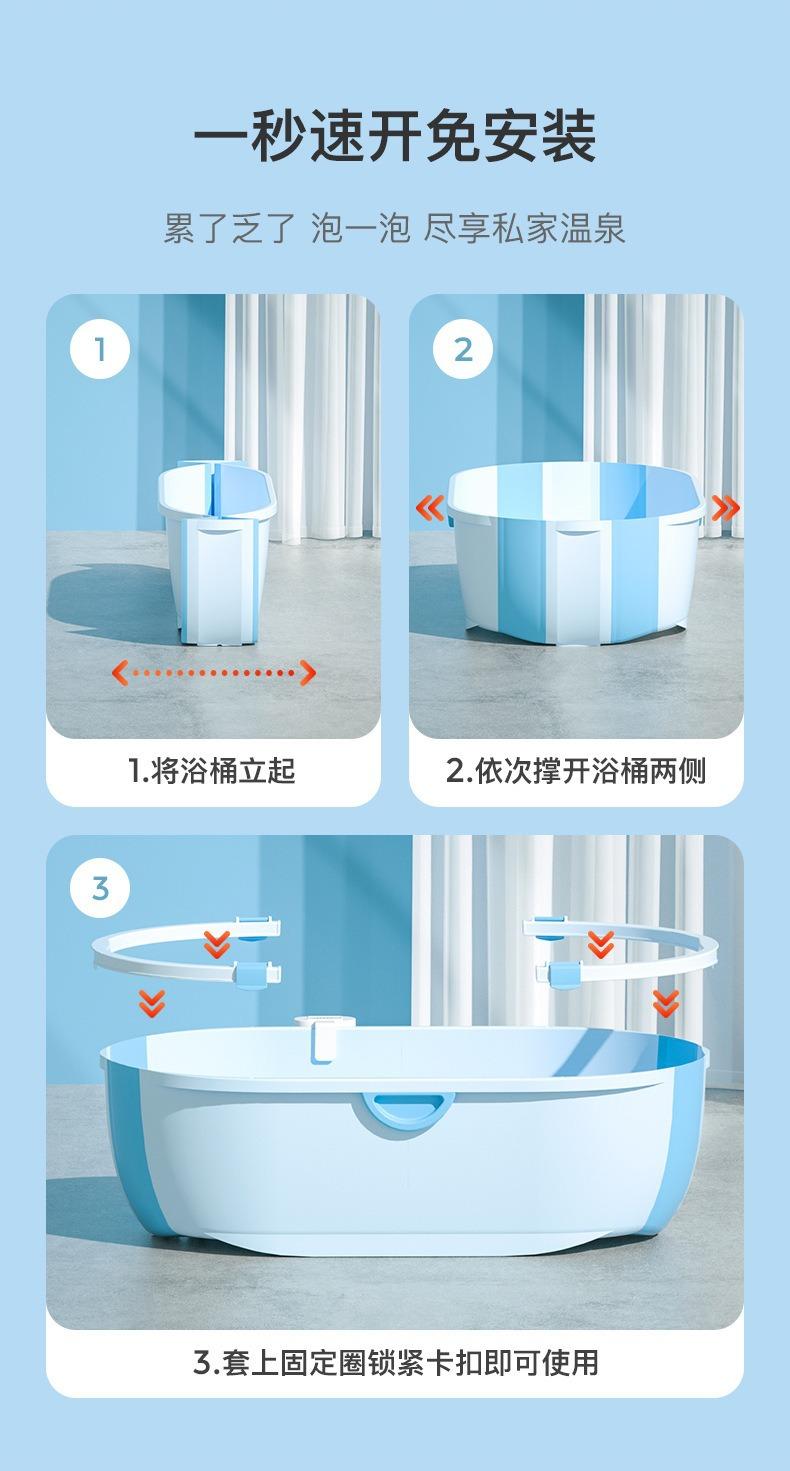 一秒速开免安装

累了乏了 泡一泡 尽享私家温泉

1

1.将浴桶立起

2

2.依次撑开浴桶两侧

3

3.套上固定圈锁紧卡扣即可使用