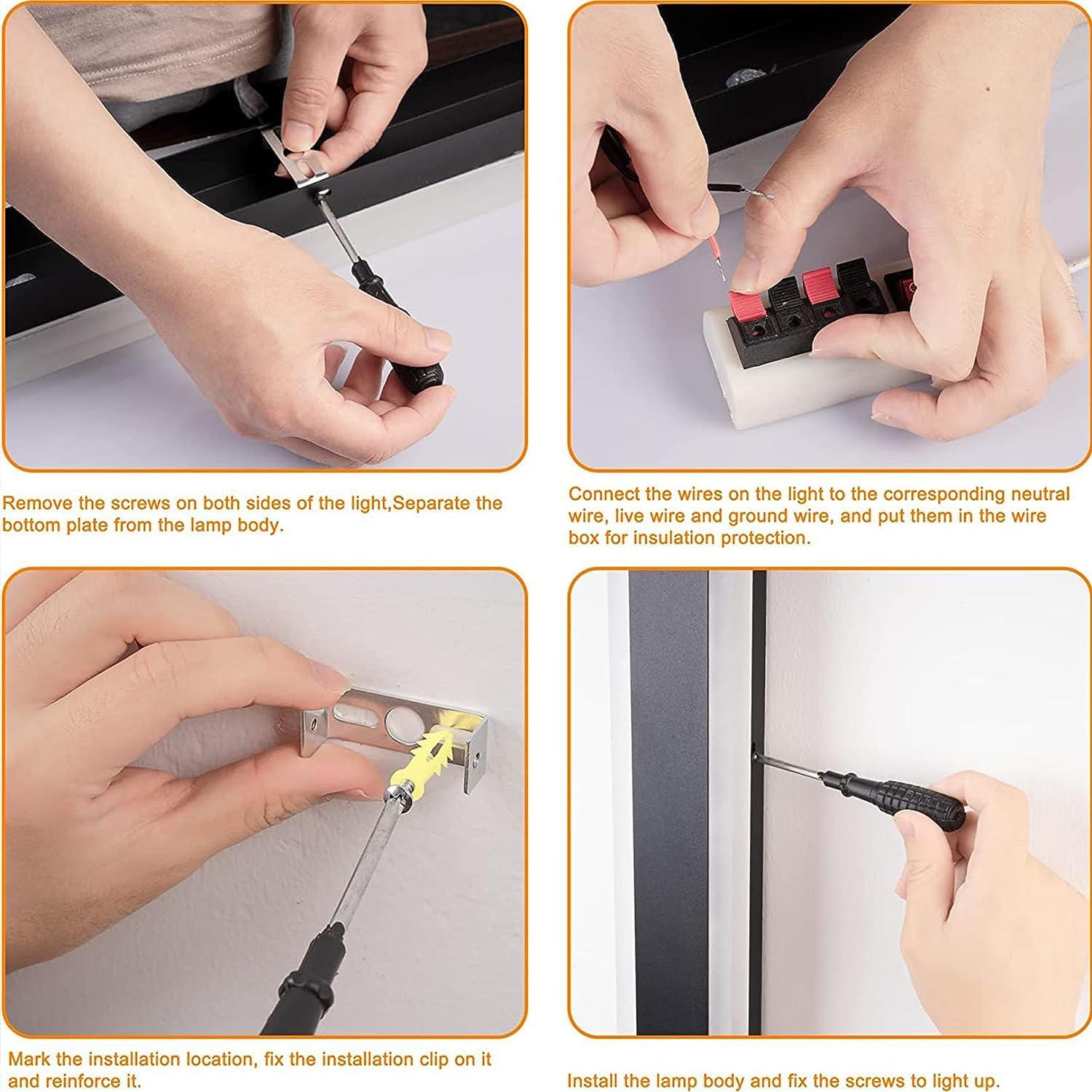 Remove the screws on both sides of the light,Separate the bottom plate from the lamp body.

Connect the wires on the light to the corresponding neutral wire, live wire and ground wire, and put them in the wire box for insulation protection.

Mark the installation location, fix the installation clip on it and reinforce it.

Install the lamp body and fix the screws to light up.