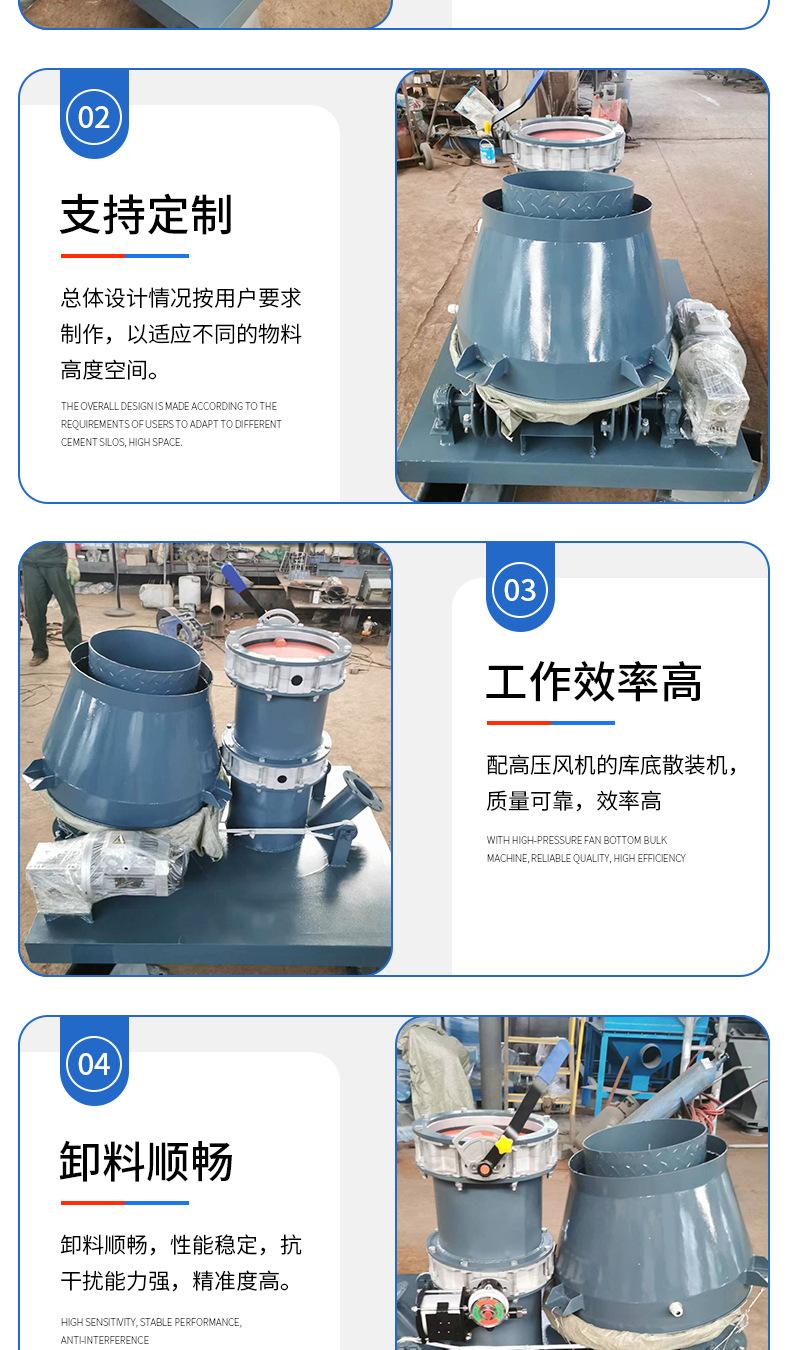 02

支持定制

总体设计情况按用户要求制作，以适应不同的物料高度空间。

THE OVERALL DESIGN IS MADE ACCORDING TO THE REQUIREMENTS OF USERS TO ADAPT TO DIFFERENT CEMENT SILOS, HIGH SPACE.

03

工作效率高

配高压风机的库底散装机，质量可靠，效率高

WITH HIGH-PRESSURE FAN BOTTOM BULK MACHINE, RELIABLE QUALITY, HIGH EFFICIENCY

04

卸料顺畅

卸料顺畅，性能稳定，抗干扰能力强，精准度高。

HIGH SENSITIVITY, STABLE PERFORMANCE, ANTI-INTERFERENCE