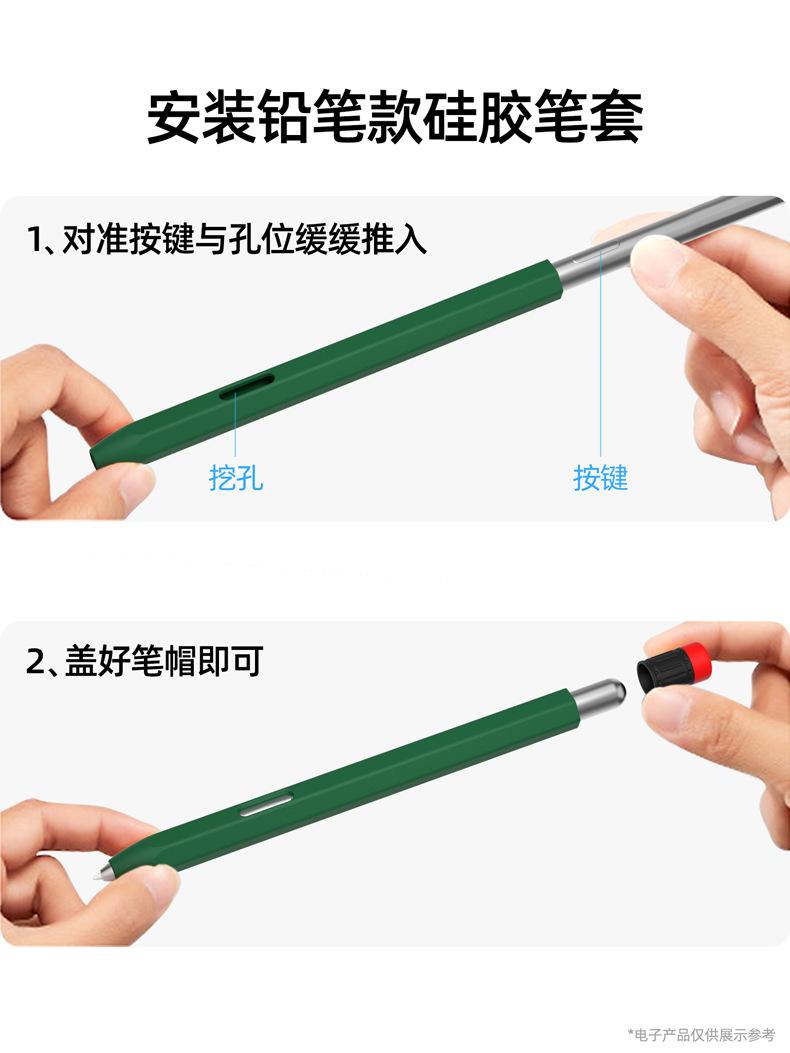 安装铅笔款硅胶笔套

1、对准按键与孔位缓缓推入

挖孔

按键

2、盖好笔帽即可

*电子产品仅供展示参考