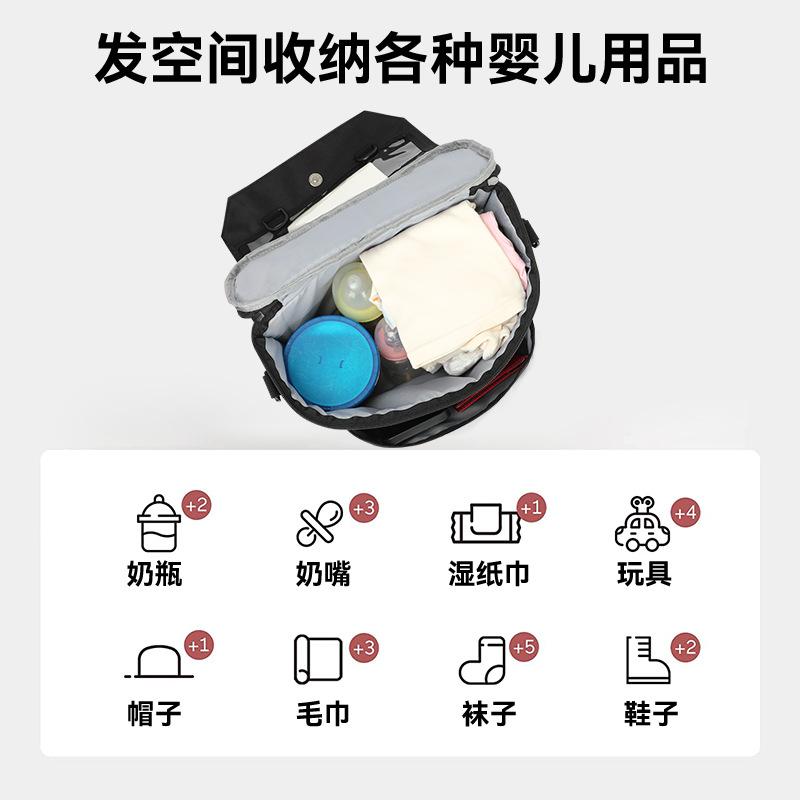 发空间收纳各种婴儿用品

+2
奶瓶

+3
奶嘴

+1
湿纸巾

+4
玩具

+1
帽子

+3
毛巾

+5
袜子

+2
鞋子