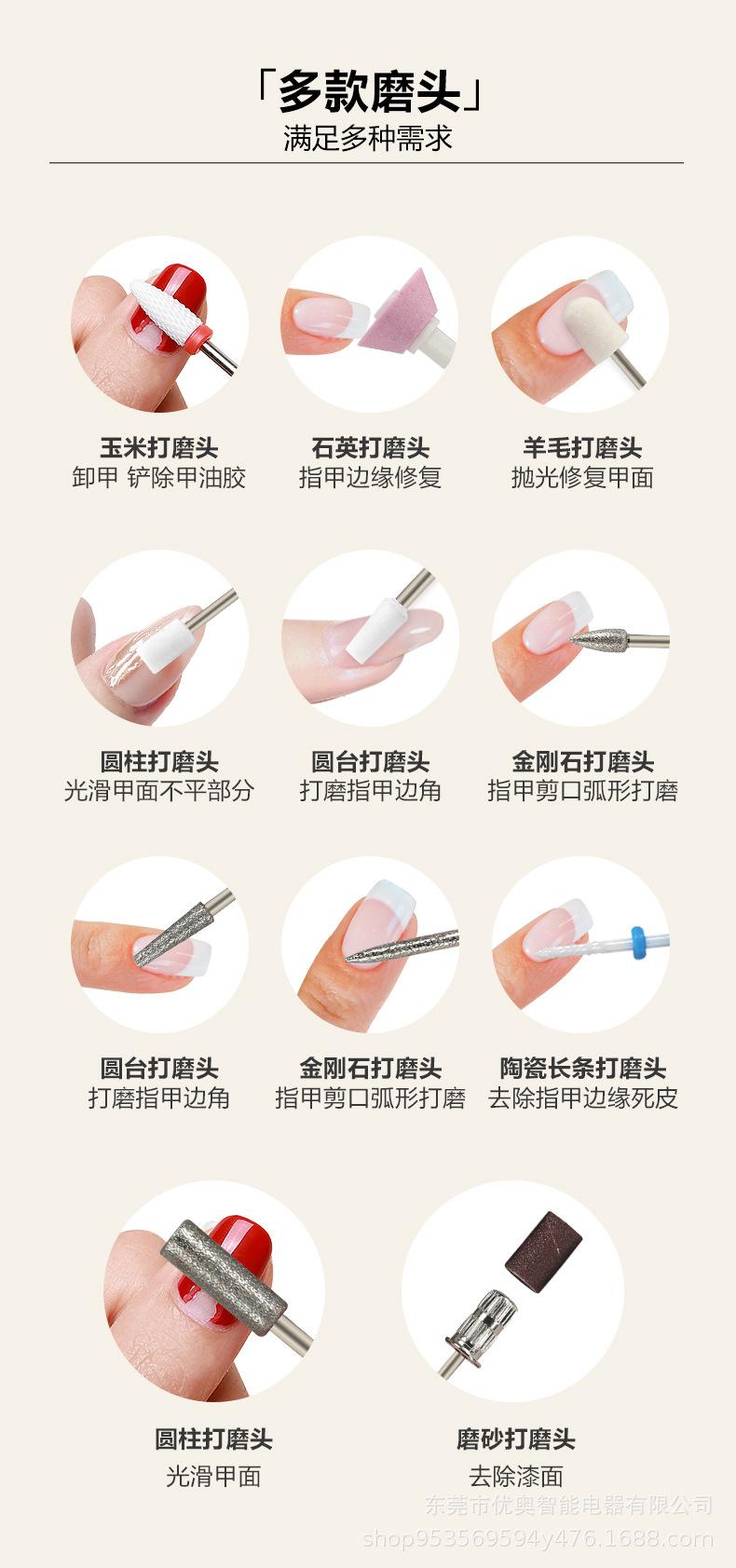 「多款磨头」
满足多种需求

玉米打磨头
卸甲 铲除甲油胶

石英打磨头
指甲边缘修复

羊毛打磨头
抛光修复甲面

圆柱打磨头
光滑甲面不平部分

圆台打磨头
打磨指甲边角

金刚石打磨头
指甲剪口弧形打磨

圆台打磨头
打磨指甲边角

金刚石打磨头
指甲剪口弧形打磨

陶瓷长条打磨头
去除指甲边缘死皮

圆柱打磨头
光滑甲面

磨砂打磨头
去除漆面

东莞市优奥智能电器有限公司
shop953569594y476.1688.com