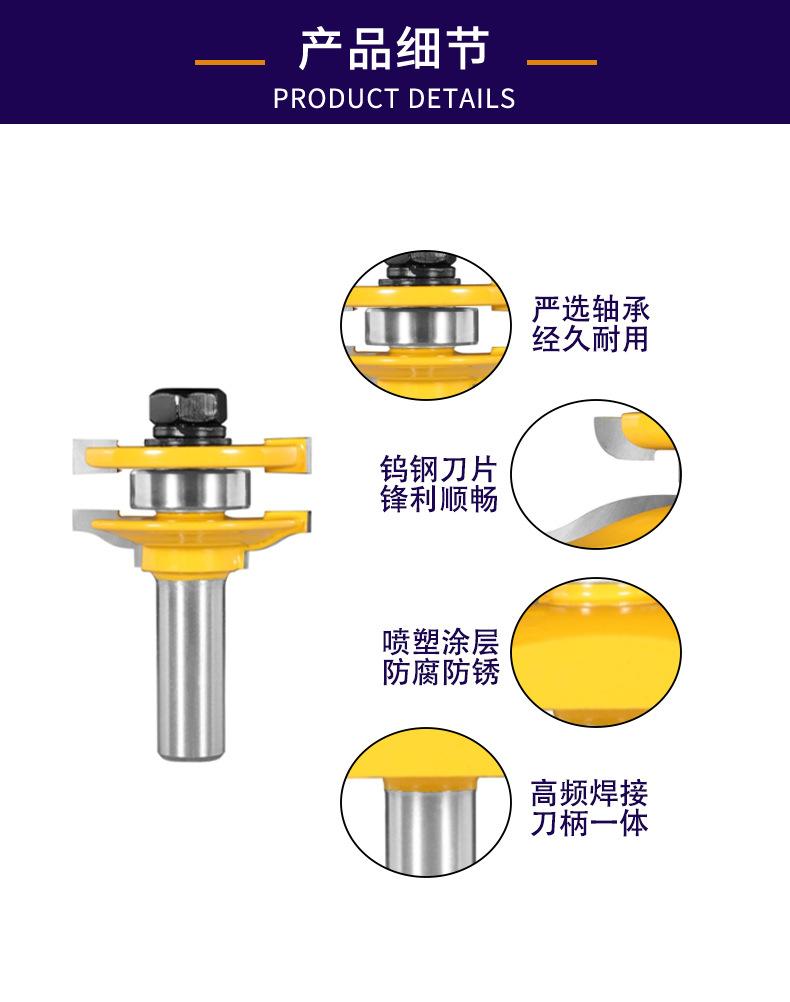 产品细节
PRODUCT DETAILS

严选轴承
经久耐用

钨钢刀片
锋利顺畅

喷塑涂层
防腐防锈

高频焊接
刀柄一体