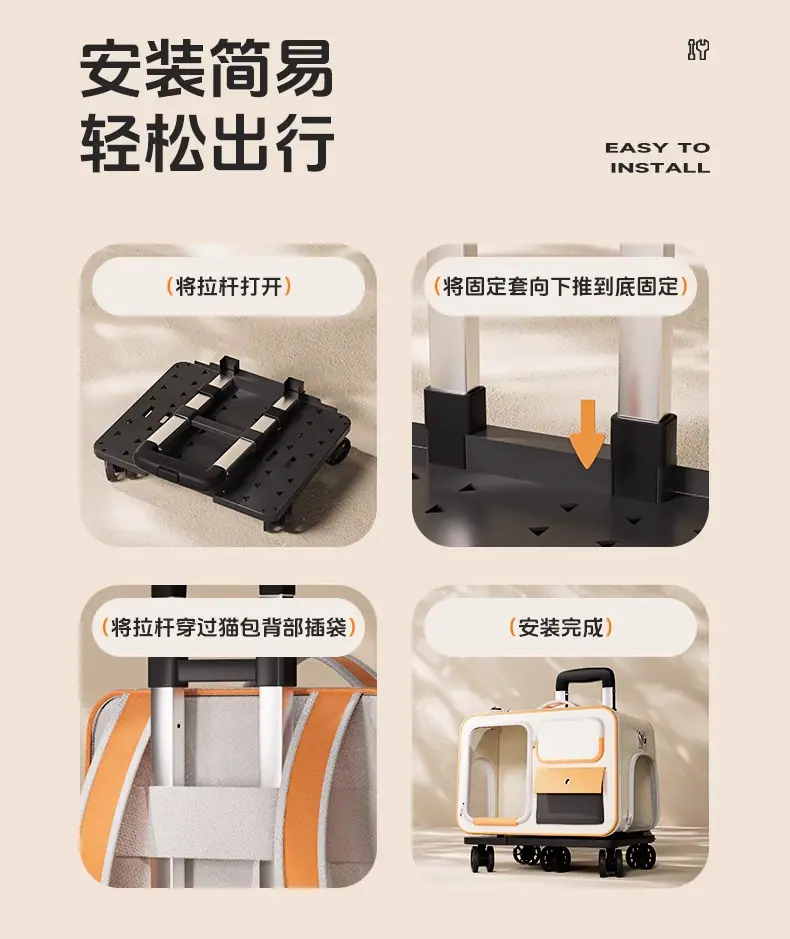 安装简易
轻松出行

EASY TO
INSTALL

(将拉杆打开)

(将固定套向下推到底固定)

(将拉杆穿过猫包背部插袋)

(安装完成)