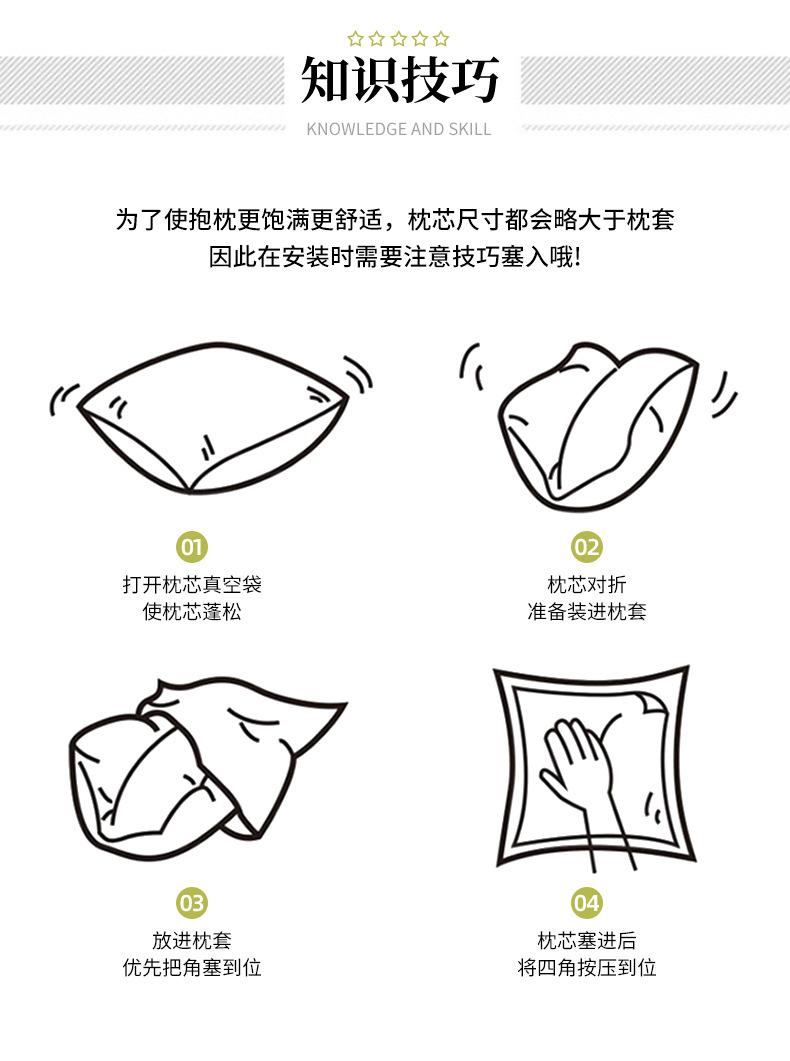 知识技巧
KNOWLEDGE AND SKILL

为了使抱枕更饱满更舒适，枕芯尺寸都会略大于枕套
因此在安装时需要注意技巧塞入哦!

01
打开枕芯真空袋
使枕芯蓬松

02
枕芯对折
准备装进枕套

03
放进枕套
优先把角塞到位

04
枕芯塞进后
将四角按压到位